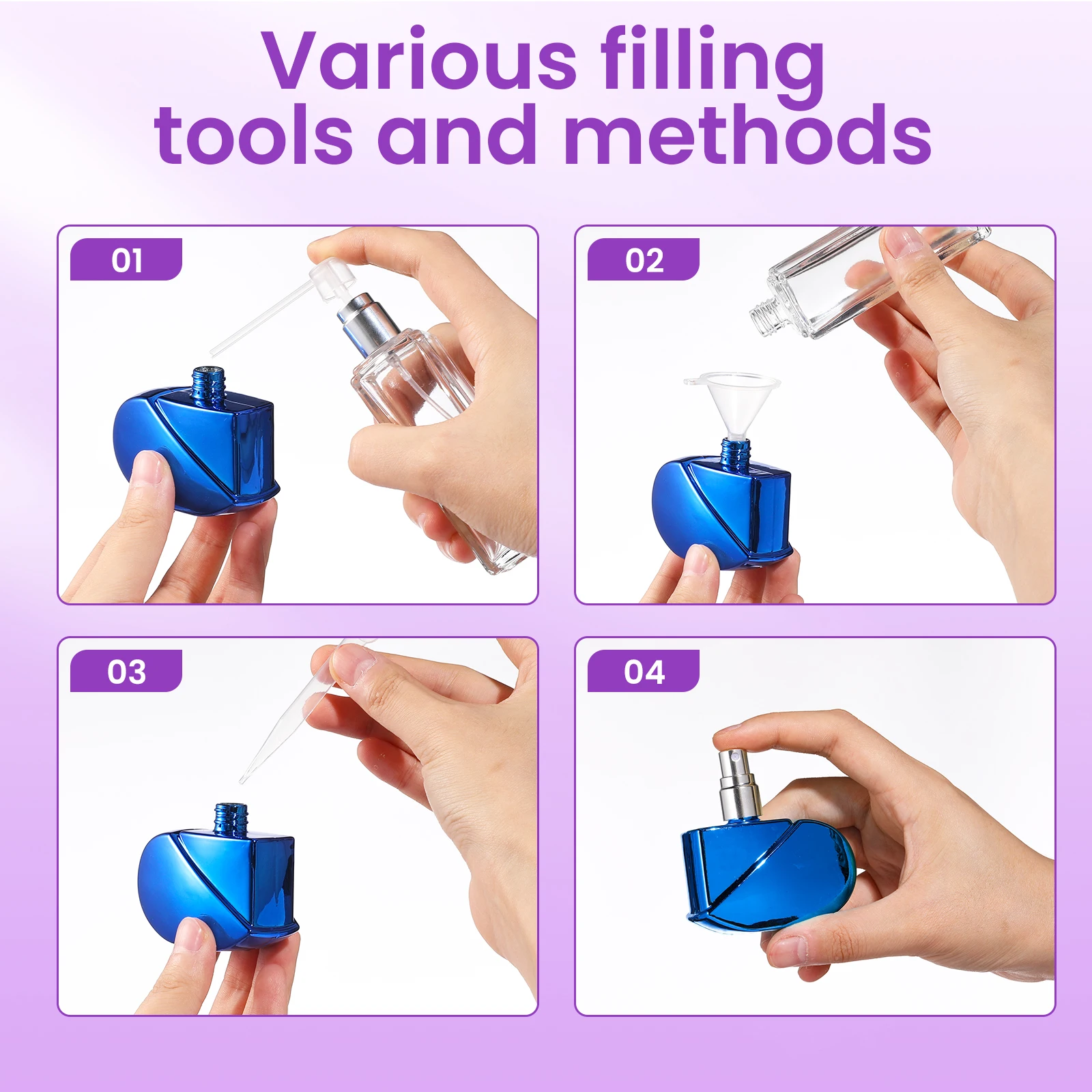 Various filling tools and methods

01

02

03

04