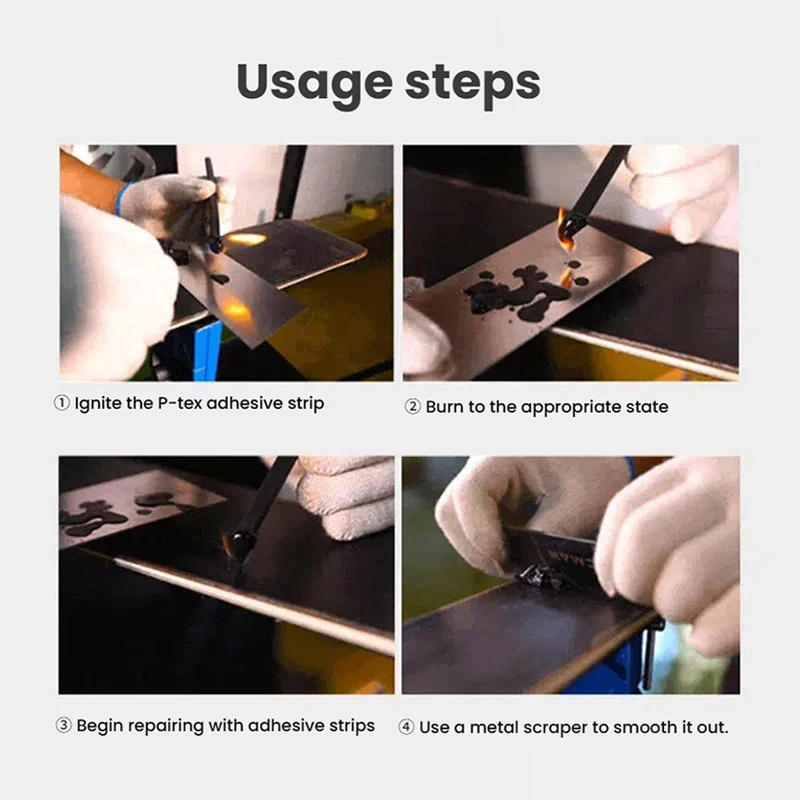 Usage steps

① Ignite the P-tex adhesive strip

② Burn to the appropriate state

③ Begin repairing with adhesive strips

④ Use a metal scraper to smooth it out.