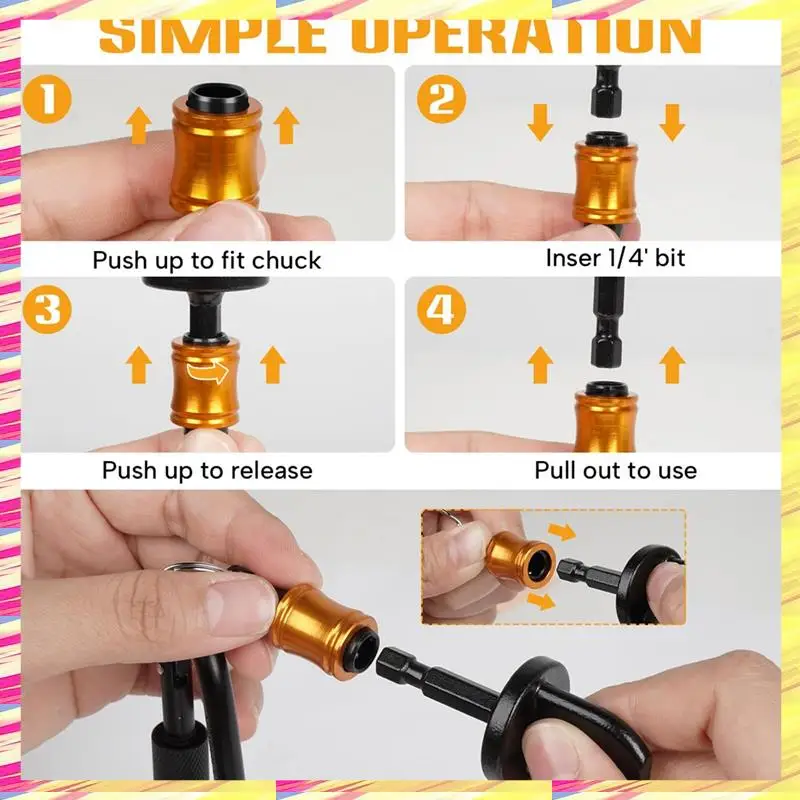 SIMPLE OPERATION

1

Push up to fit chuck

2

Inser 1/4' bit

3

Push up to release

4

Pull out to use