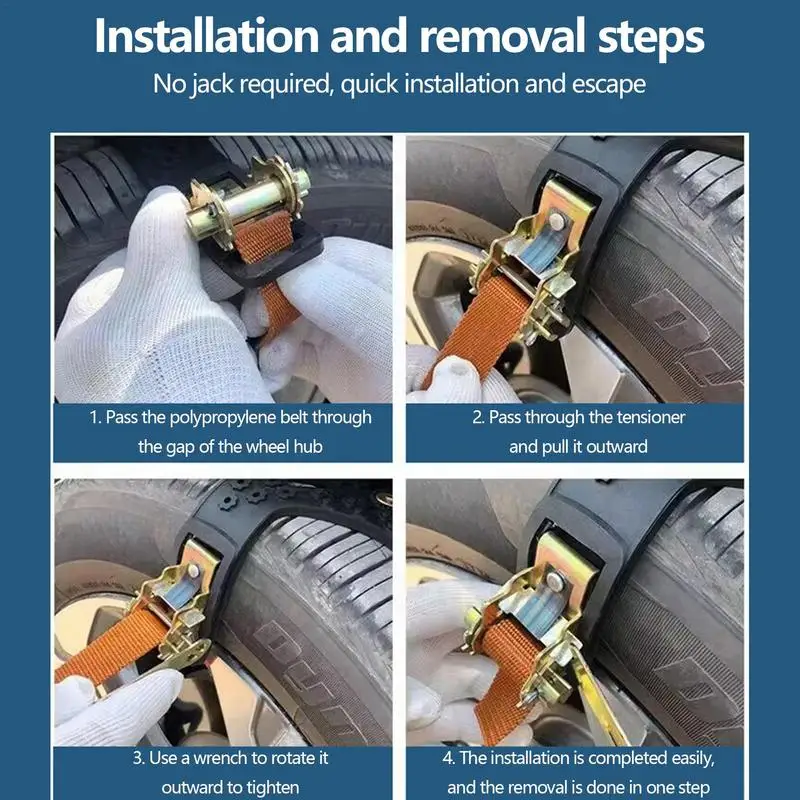 Installation and removal steps

No jack required, quick installation and escape

1. Pass the polypropylene belt through the gap of the wheel hub

2. Pass through the tensioner and pull it outward

3. Use a wrench to rotate it outward to tighten

4. The installation is completed easily, and the removal is done in one step