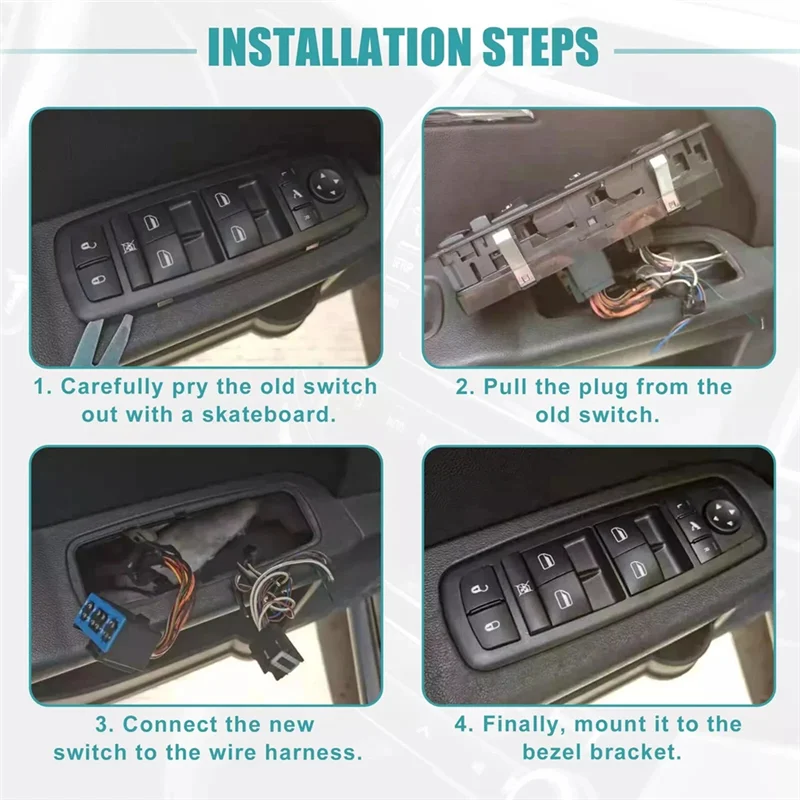 INSTALLATION STEPS

1. Carefully pry the old switch out with a skateboard.

2. Pull the plug from the old switch.

3. Connect the new switch to the wire harness.

4. Finally, mount it to the bezel bracket.