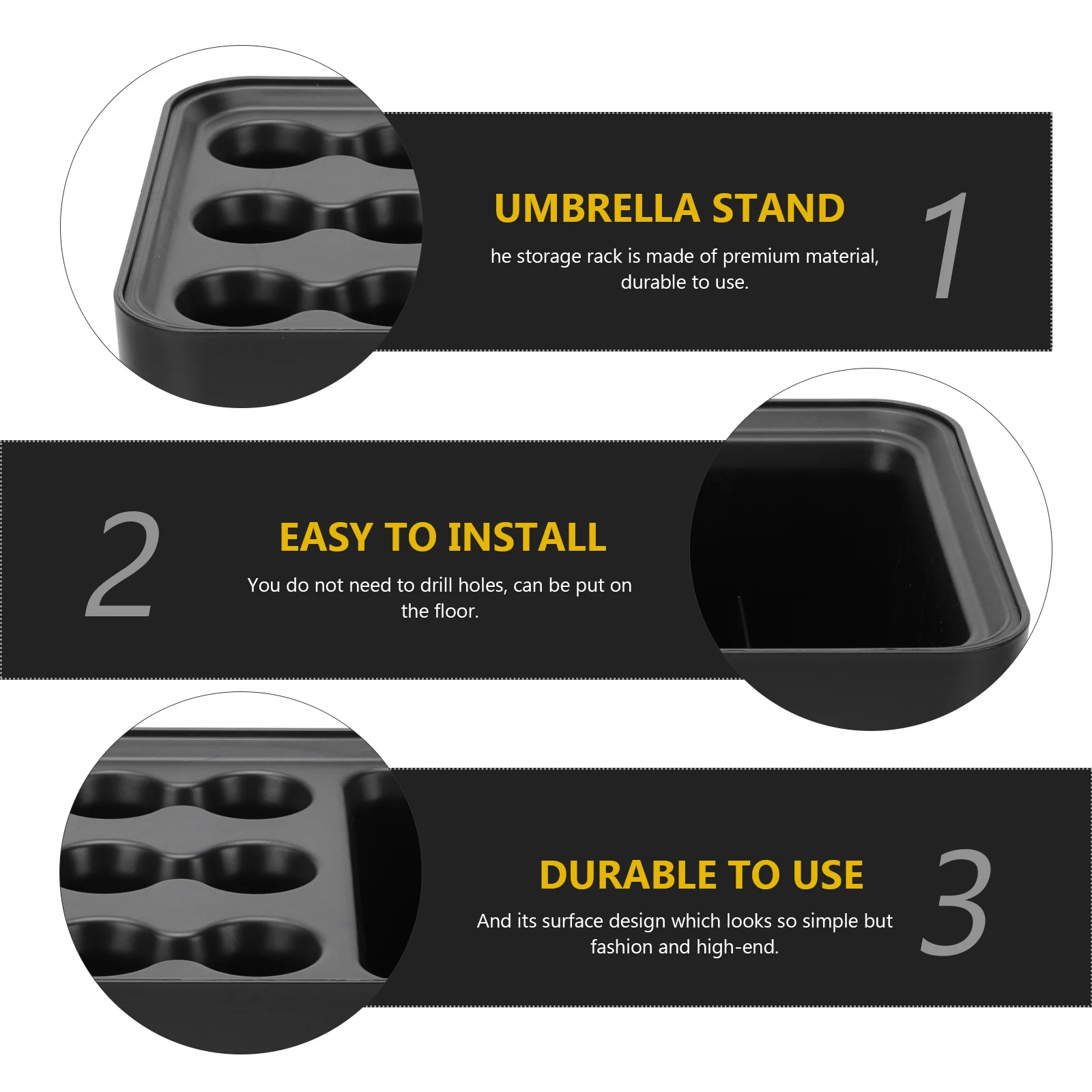 UMBRELLA STAND

he storage rack is made of premium material, durable to use.

1

2

EASY TO INSTALL

You do not need to drill holes, can be put on the floor.

DURABLE TO USE

And its surface design which looks so simple but fashion and high-end.

3