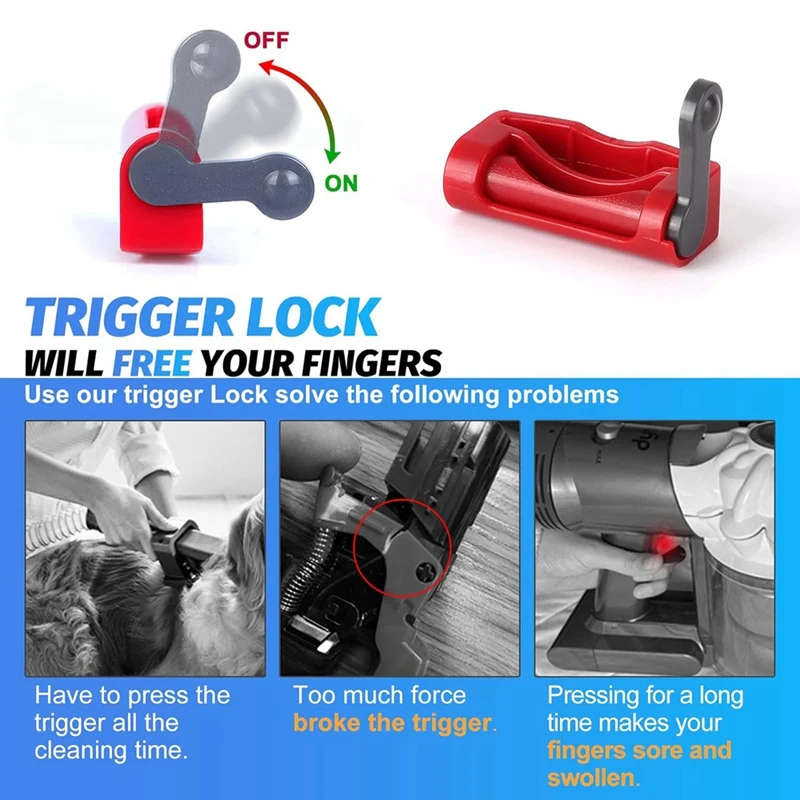 OFF

ON

TRIGGER LOCK

WILL FREE YOUR FINGERS

Use our trigger Lock solve the following problems

Have to press the trigger all the cleaning time.

Too much force broke the trigger.

Pressing for a long time makes your fingers sore and swollen.