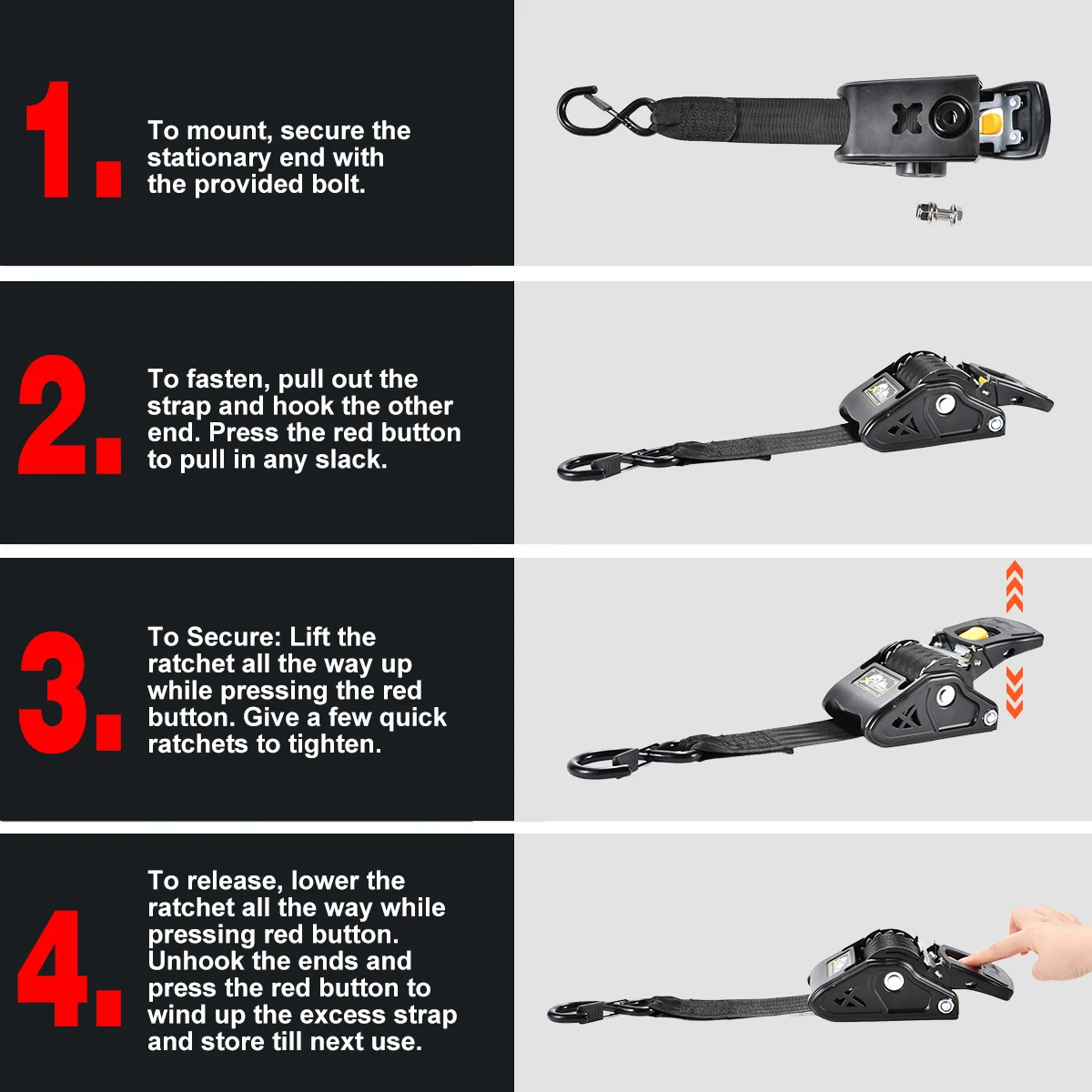 1.

To mount, secure the stationary end with the provided bolt.

2.

To fasten, pull out the strap and hook the other end. Press the red button to pull in any slack.

3.

To Secure: Lift the ratchet all the way up while pressing the red button. Give a few quick ratchets to tighten.

4.

To release, lower the ratchet all the way while pressing red button. Unhook the ends and press the red button to wind up the excess strap and store till next use.