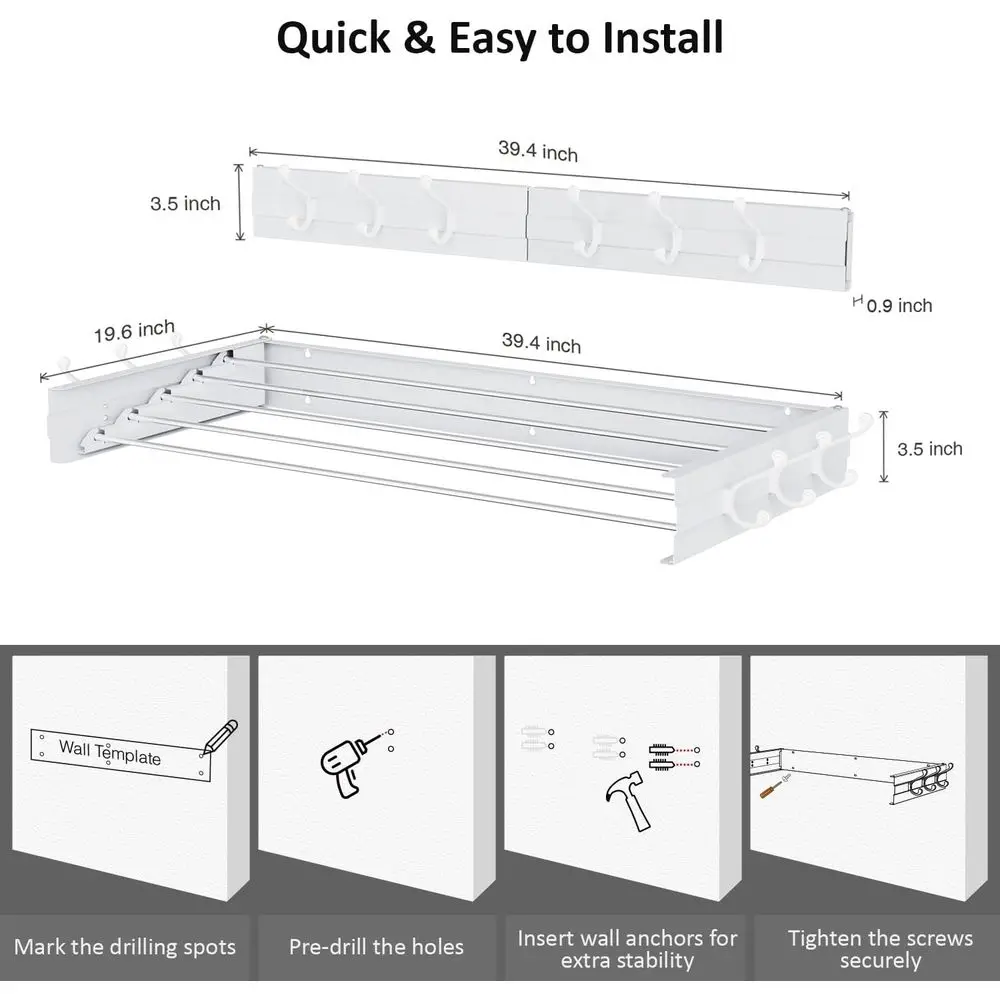 Quick & Easy to Install

39.4 inch

3.5 inch

0.9 inch

19.6 inch

39.4 inch

3.5 inch

Wall Template

Mark the drilling spots

Pre-drill the holes

Insert wall anchors for extra stability

Tighten the screws securely