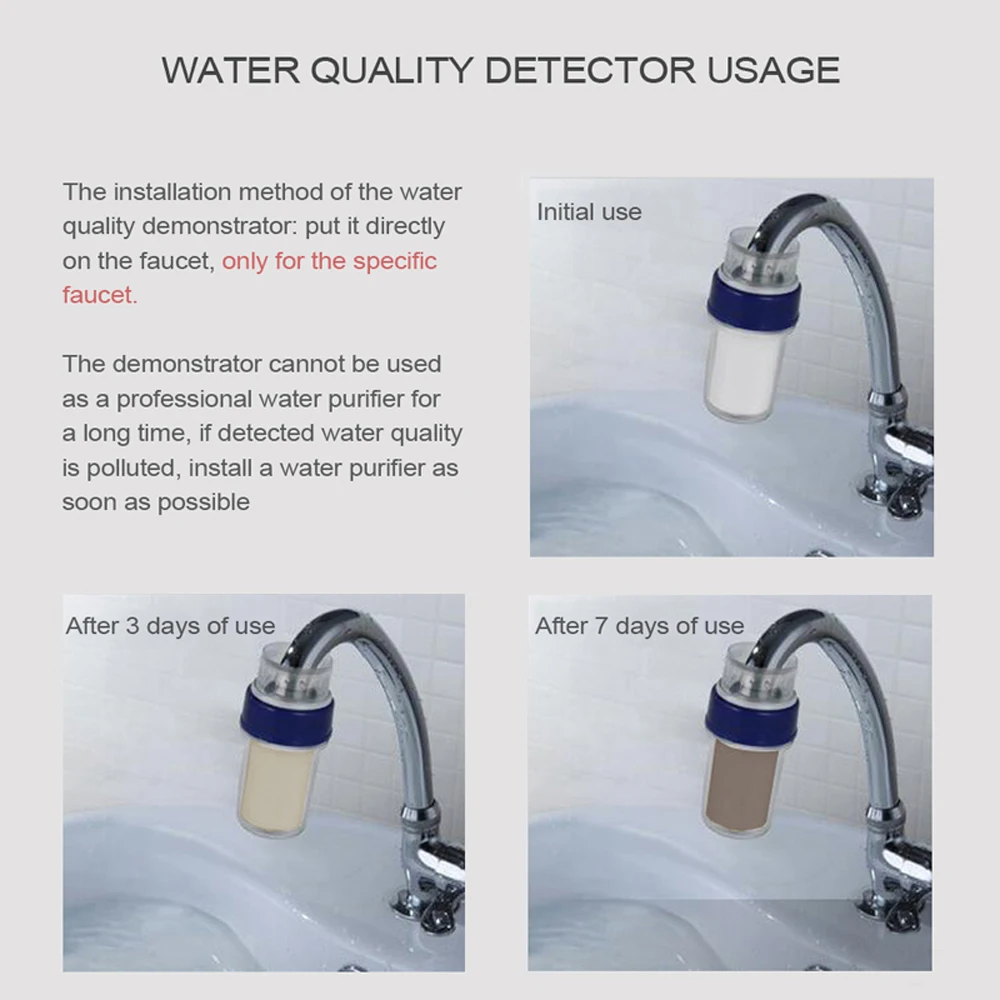 WATER QUALITY DETECTOR USAGE

The installation method of the water quality demonstrator: put it directly on the faucet, only for the specific faucet.

The demonstrator cannot be used as a professional water purifier for a long time, if detected water quality is polluted, install a water purifier as soon as possible

Initial use

After 3 days of use

After 7 days of use