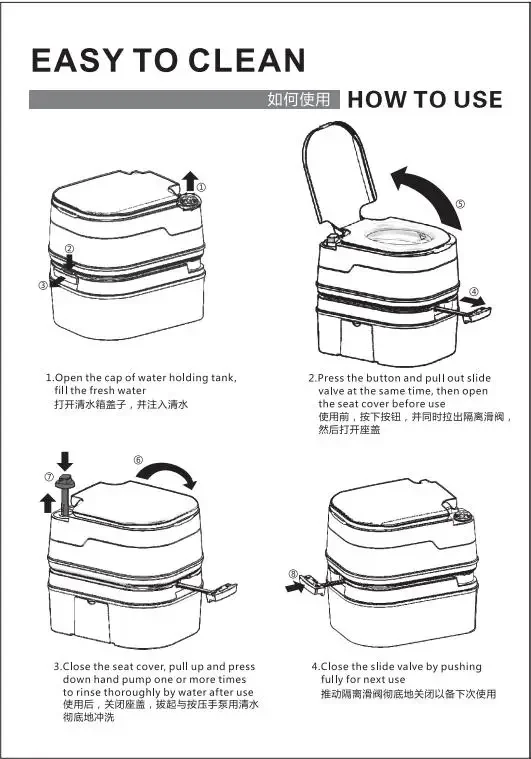 EASY TO CLEAN

如何使用 HOW TO USE

①
②
③

⑤
④

1.Open the cap of water holding tank, fill the fresh water
打开清水箱盖子，并注入清水

2.Press the button and pull out slide valve at the same time, then open the seat cover before use
使用前，按下按钮，并同时拉出隔离滑阀，然后打开座盖

⑦
⑥

⑧

3.Close the seat cover, pull up and press down hand pump one or more times to rinse thoroughly by water after use
使用后，关闭座盖，拔起与按压手泵用清水彻底地冲洗

4.Close the slide valve by pushing fully for next use
推动隔离滑阀彻底地关闭以备下次使用