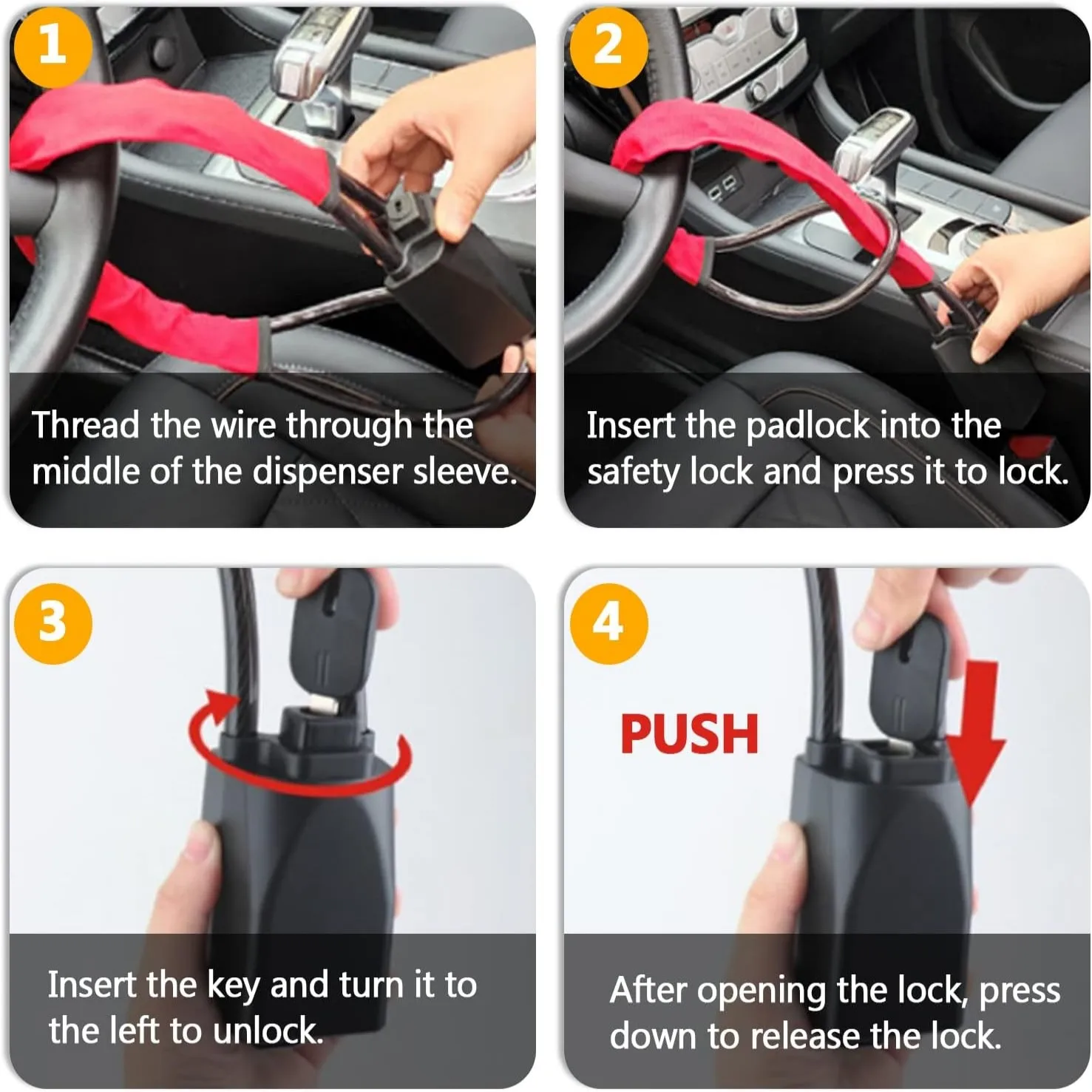 1

Thread the wire through the middle of the dispenser sleeve.

2

Insert the padlock into the safety lock and press it to lock.

3

Insert the key and turn it to the left to unlock.

4

PUSH

After opening the lock, press down to release the lock.