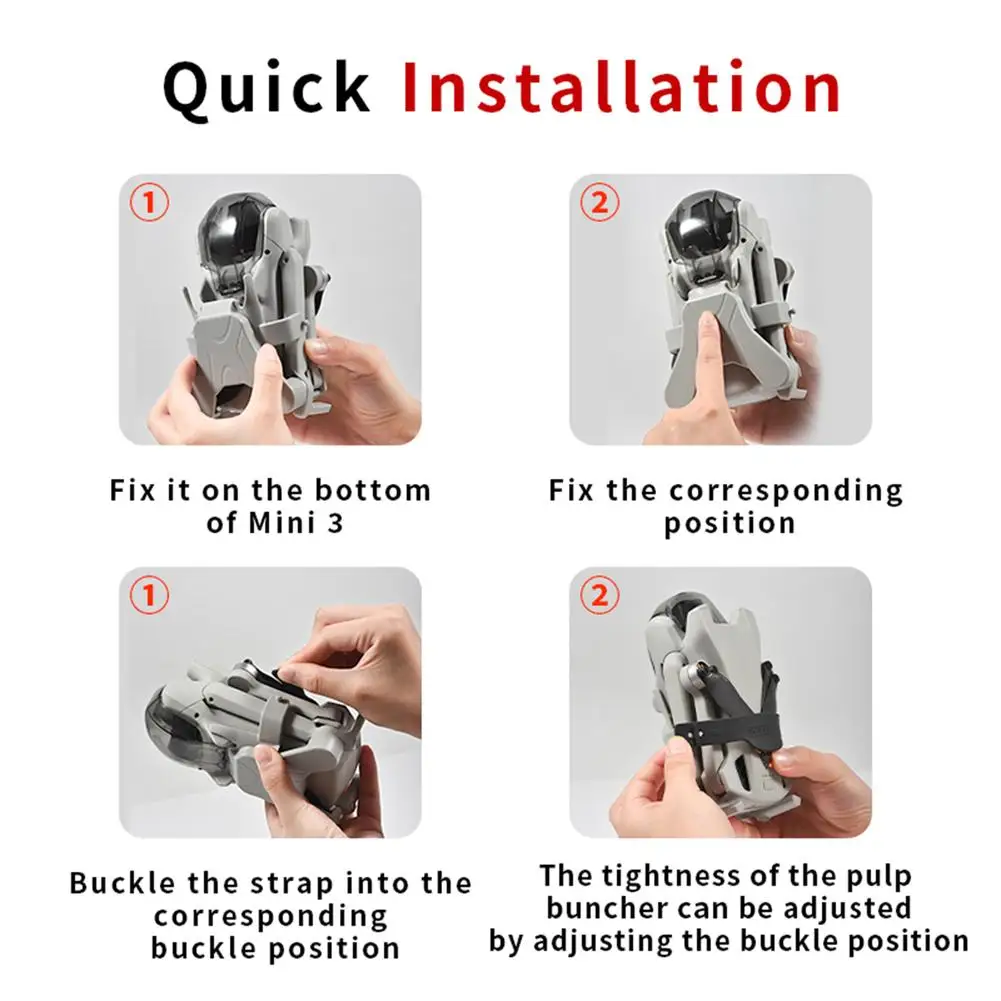 Quick Installation

①

Fix it on the bottom of Mini 3

②

Fix the corresponding position

①

Buckle the strap into the corresponding buckle position

②

The tightness of the pulp buncher can be adjusted by adjusting the buckle position