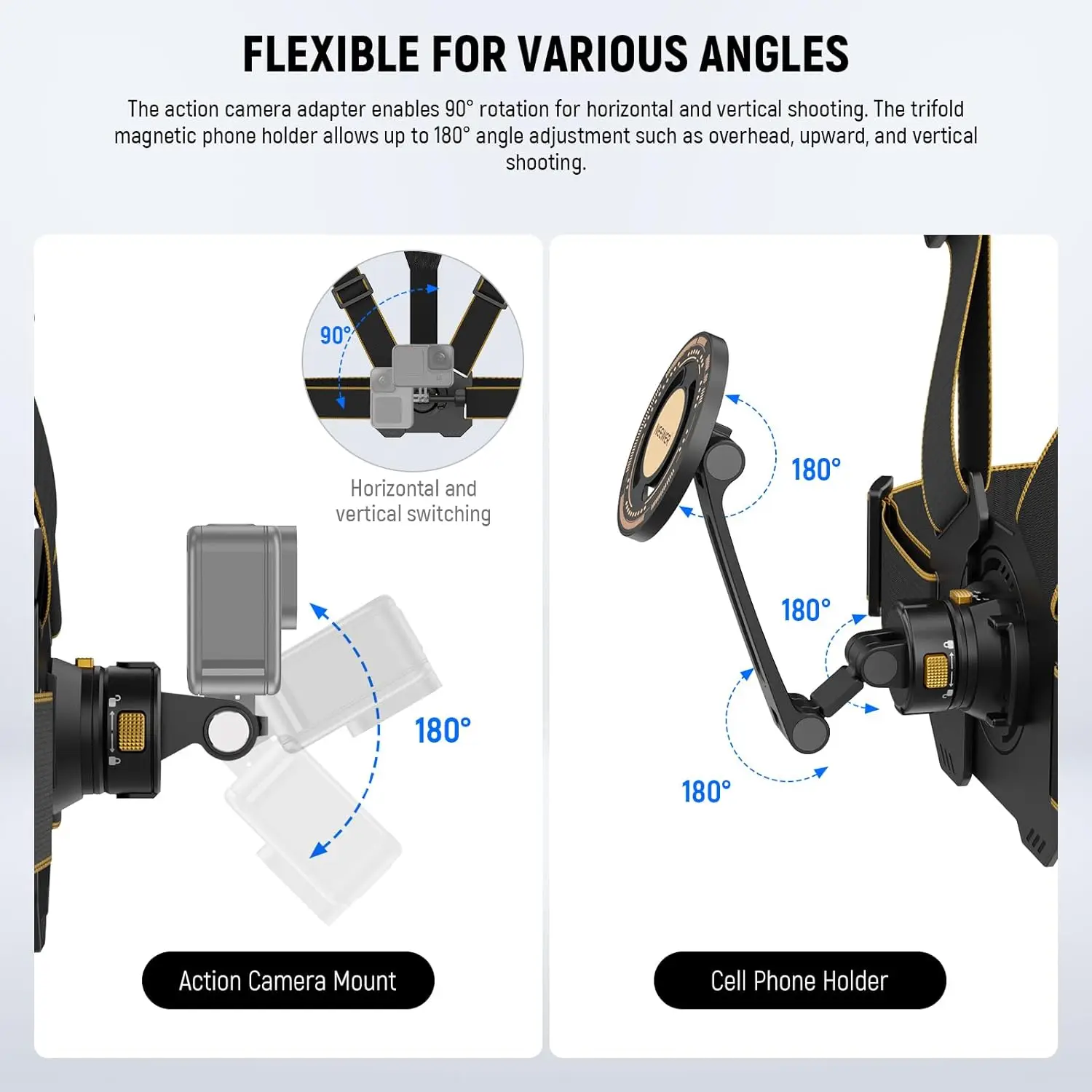 FLEXIBLE FOR VARIOUS ANGLES

The action camera adapter enables 90° rotation for horizontal and vertical shooting. The trifold magnetic phone holder allows up to 180° angle adjustment such as overhead, upward, and vertical shooting.

90°

Horizontal and vertical switching

180°

Action Camera Mount

NEEWER

180°

180°

180°

Cell Phone Holder