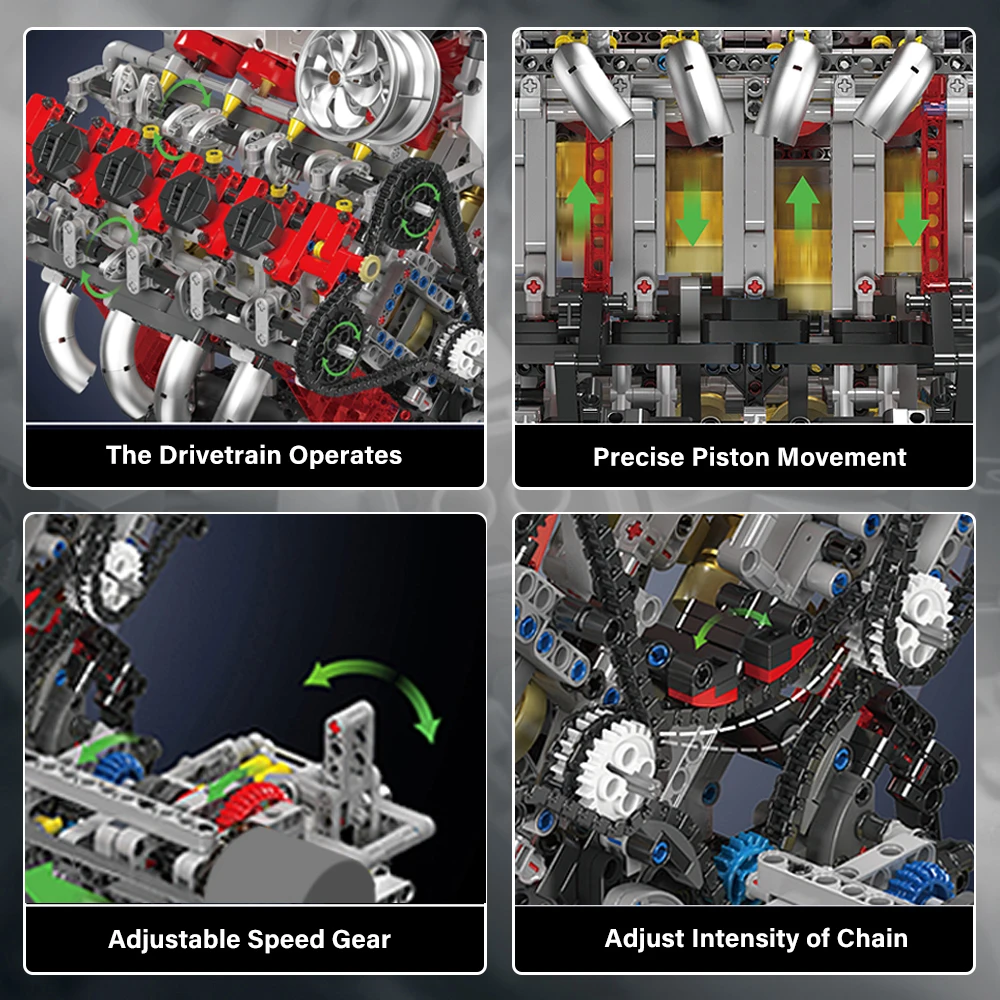 The Drivetrain Operates

Precise Piston Movement

Adjustable Speed Gear

Adjust Intensity of Chain