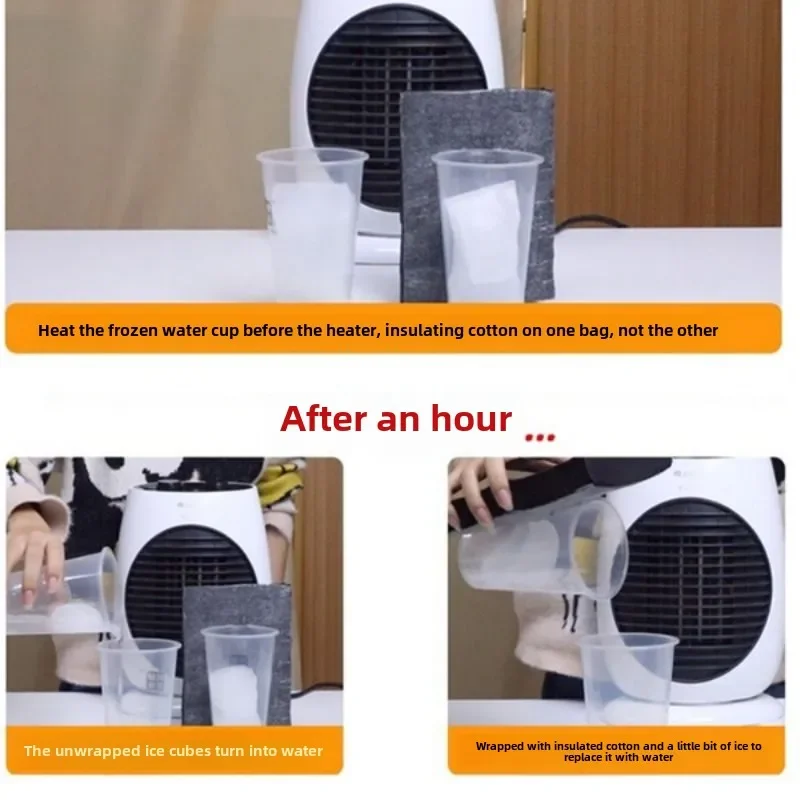 Heat the frozen water cup before the heater, insulating cotton on one bag, not the other

After an hour ...

The unwrapped ice cubes turn into water

Wrapped with insulated cotton and a little bit of ice to replace it with water