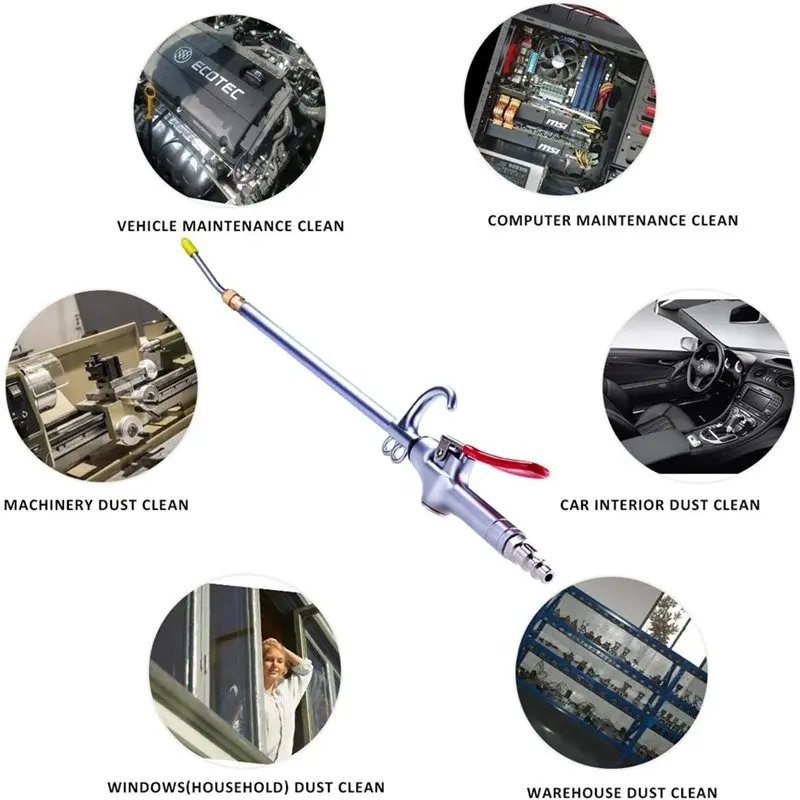 ECOTEC

msi

msi

VEHICLE MAINTENANCE CLEAN

COMPUTER MAINTENANCE CLEAN

MACHINERY DUST CLEAN

CAR INTERIOR DUST CLEAN

WINDOWS(HOUSEHOLD) DUST CLEAN

WAREHOUSE DUST CLEAN