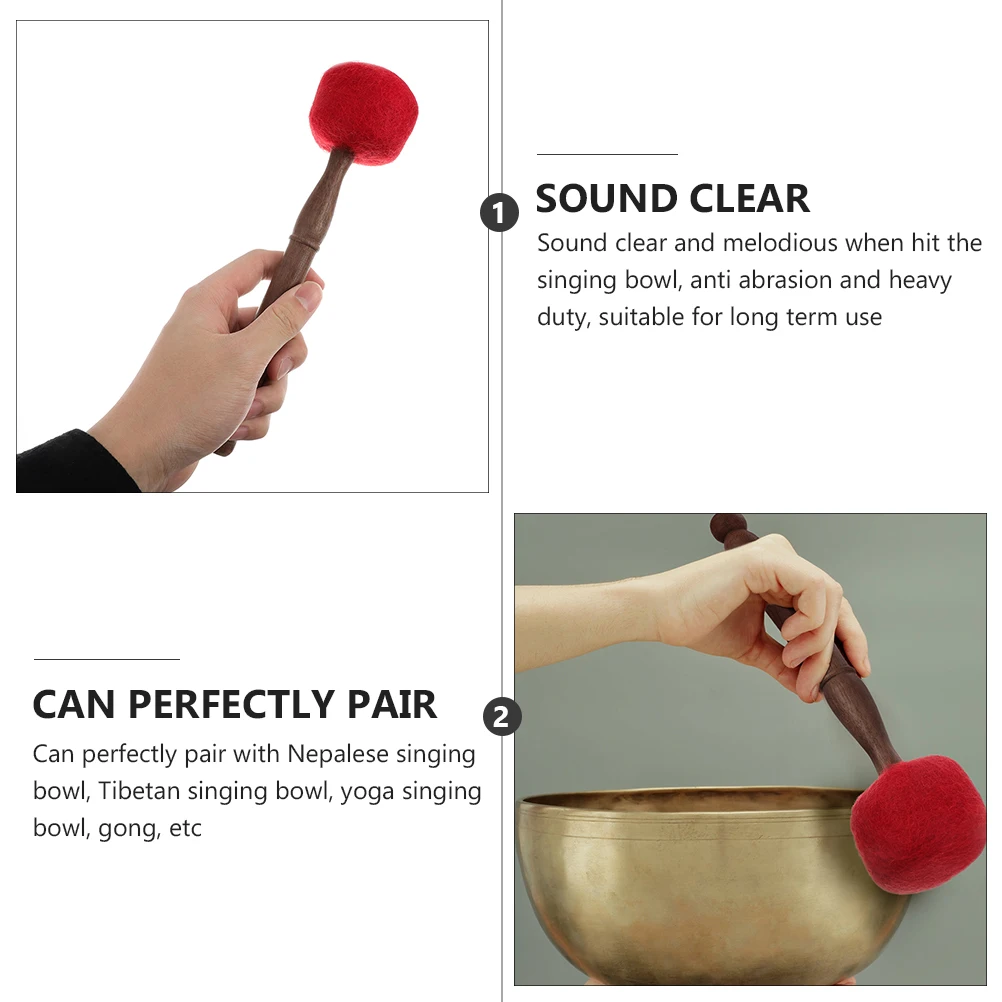 1
SOUND CLEAR
Sound clear and melodious when hit the singing bowl, anti abrasion and heavy duty, suitable for long term use

CAN PERFECTLY PAIR
2
Can perfectly pair with Nepalese singing bowl, Tibetan singing bowl, yoga singing bowl, gong, etc