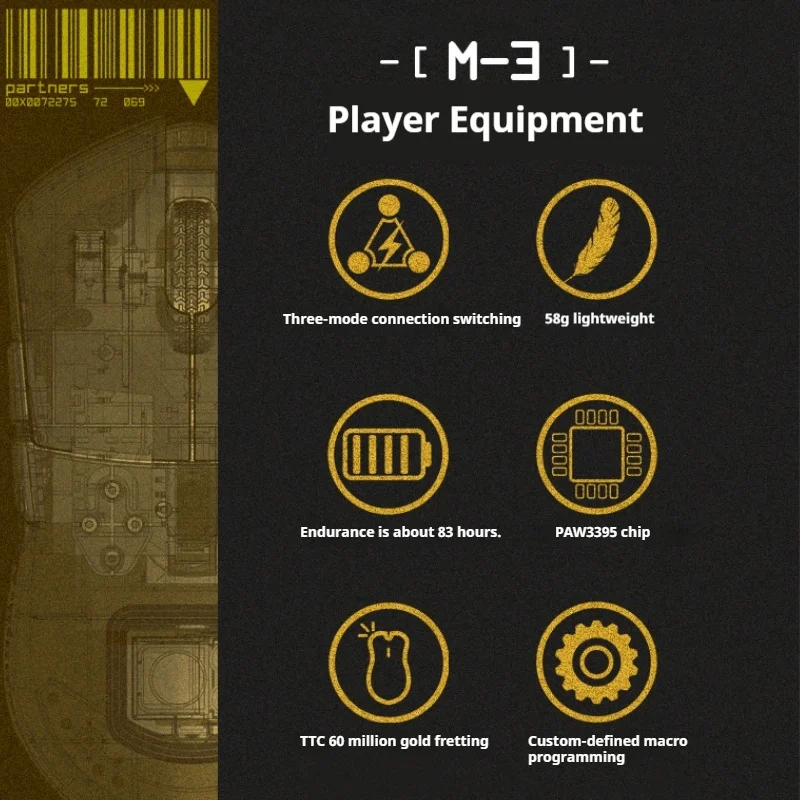 partners
00X0072275 72 069

-[ M-3 ]-

Player Equipment

Three-mode connection switching

58g lightweight

Endurance is about 83 hours.

PAW3395 chip

TTC 60 million gold fretting

Custom-defined macro programming