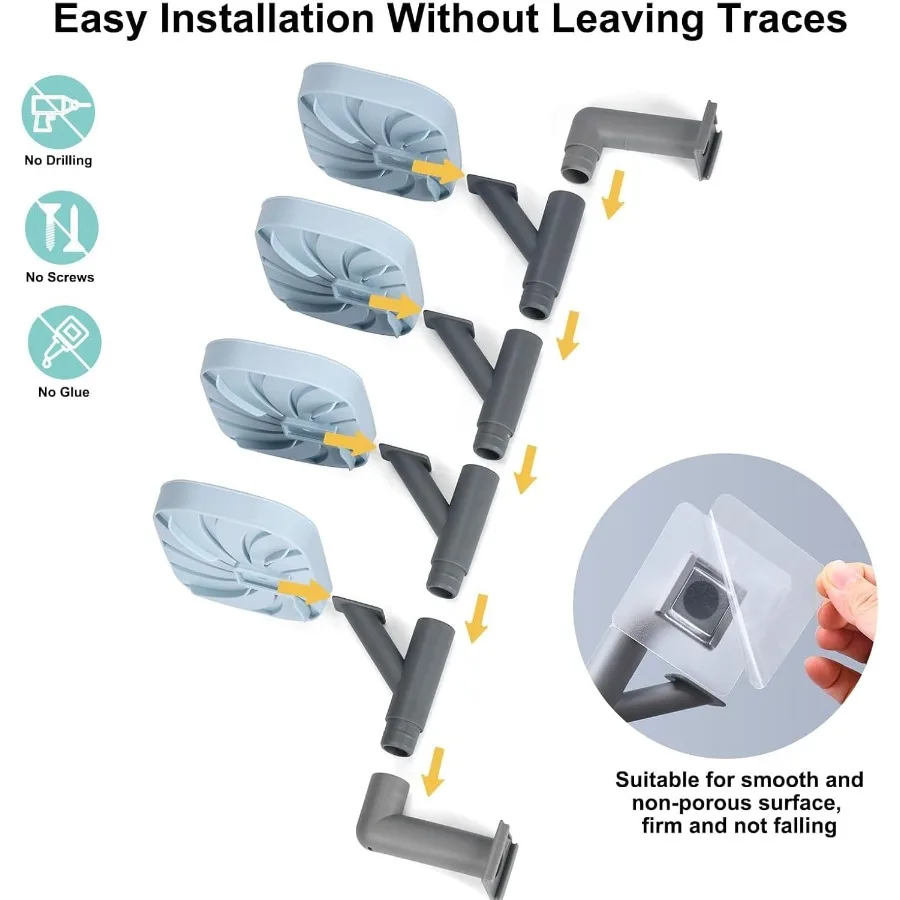 Easy Installation Without Leaving Traces

No Drilling

No Screws

No Glue

Suitable for smooth and non-porous surface, firm and not falling