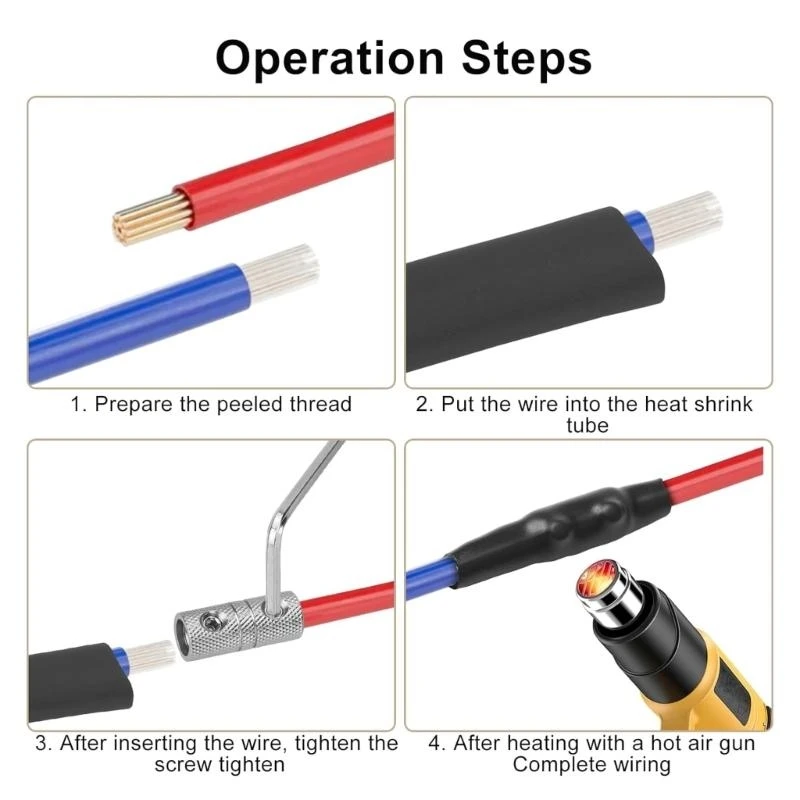 Operation Steps

1. Prepare the peeled thread

2. Put the wire into the heat shrink tube

3. After inserting the wire, tighten the screw tighten

4. After heating with a hot air gun Complete wiring