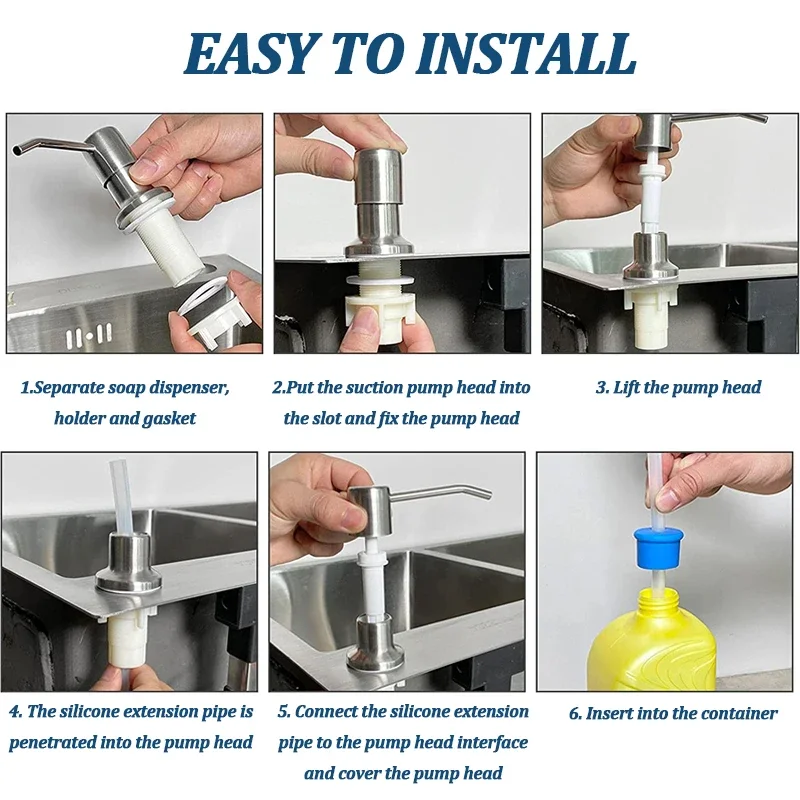 EASY TO INSTALL

1.Separate soap dispenser, holder and gasket

2.Put the suction pump head into the slot and fix the pump head

3. Lift the pump head

4. The silicone extension pipe is penetrated into the pump head

5. Connect the silicone extension pipe to the pump head interface and cover the pump head

6. Insert into the container