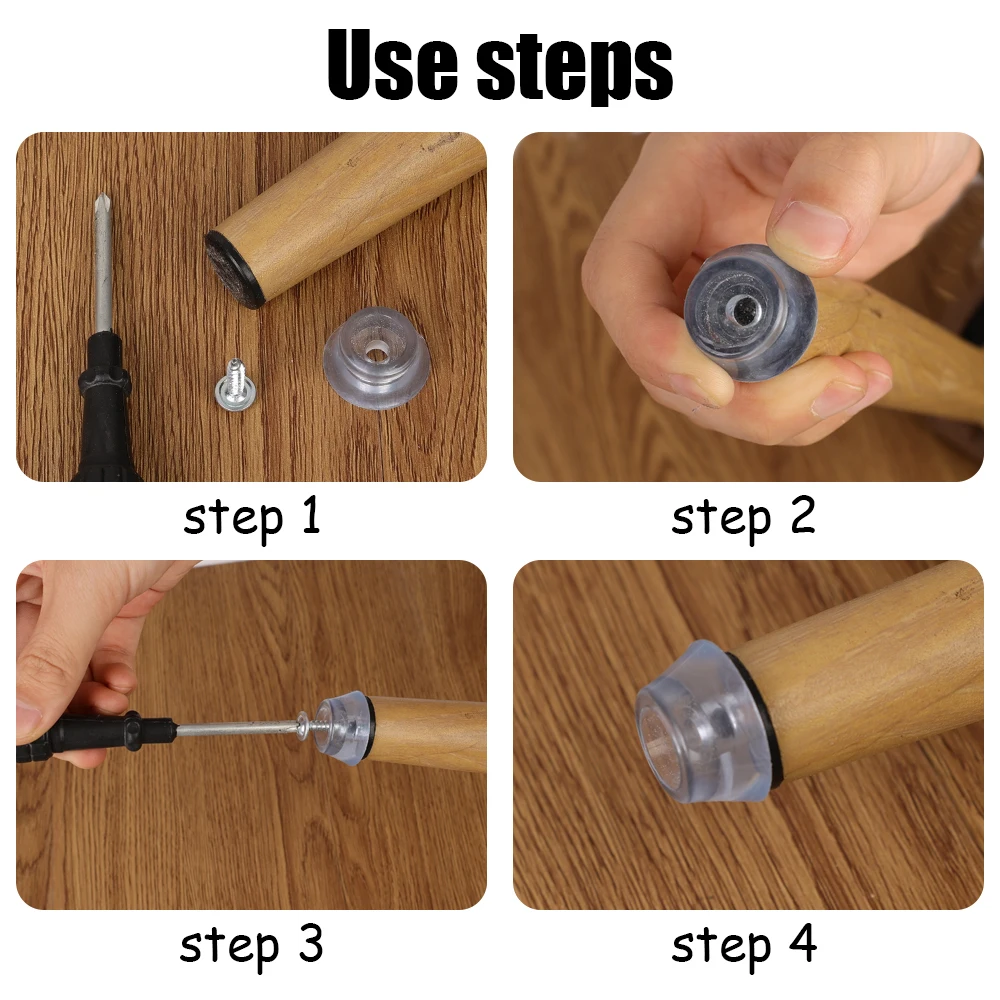 Use steps

step 1

step 2

step 3

step 4