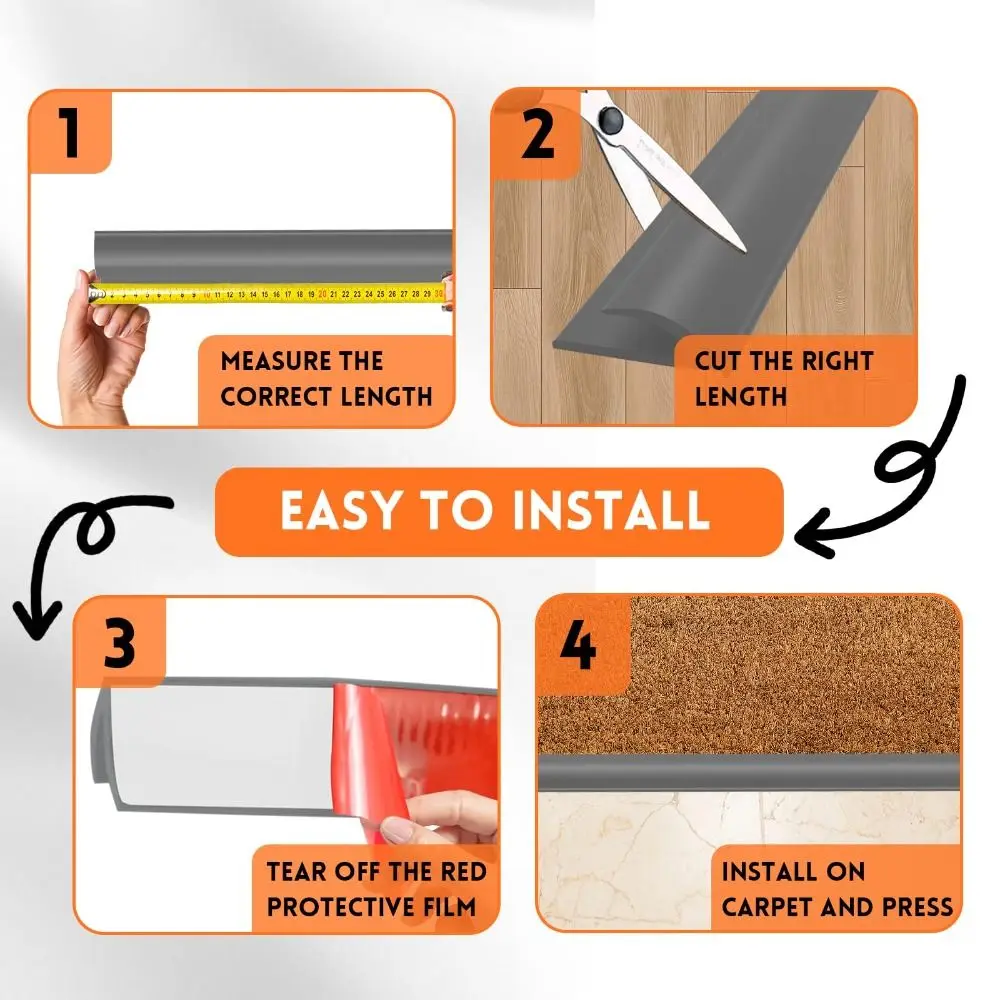 1

MEASURE THE CORRECT LENGTH

2

CUT THE RIGHT LENGTH

EASY TO INSTALL

3

TEAR OFF THE RED PROTECTIVE FILM

4

INSTALL ON CARPET AND PRESS