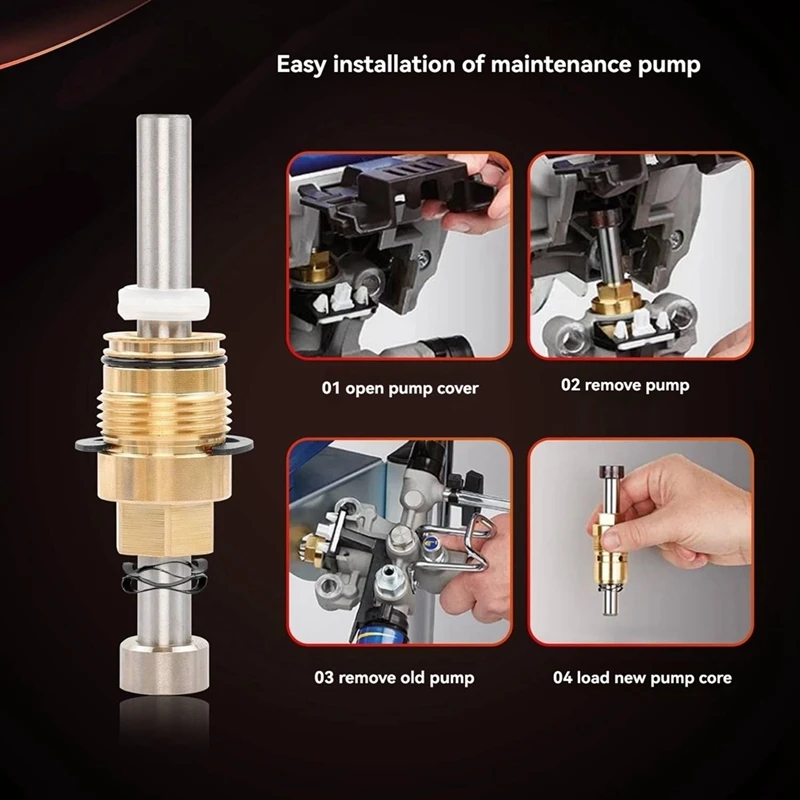 Easy installation of maintenance pump

01 open pump cover

02 remove pump

03 remove old pump

04 load new pump core