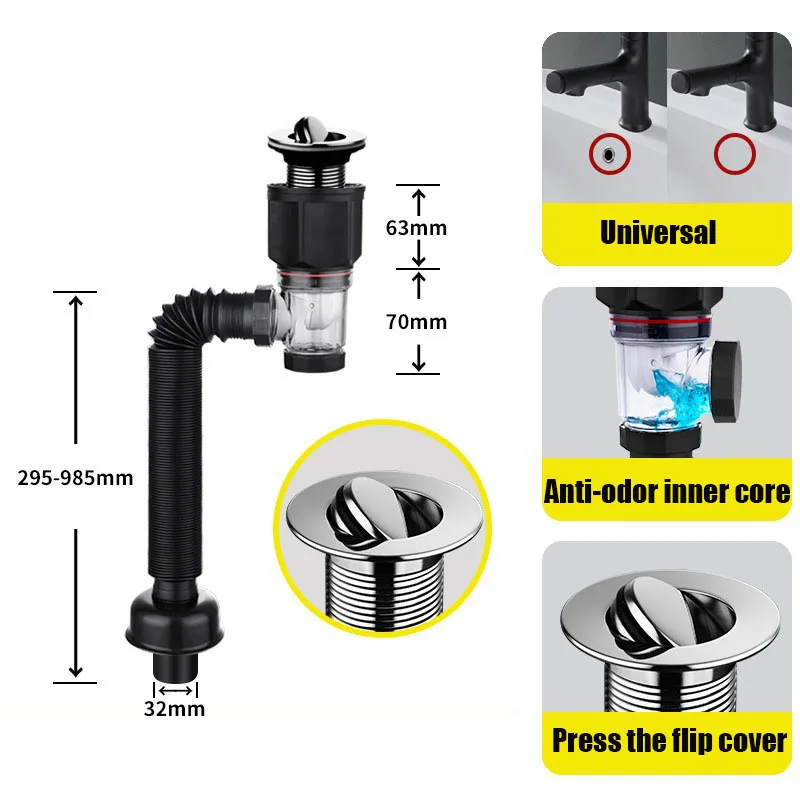 63mm

70mm

295-985mm

32mm

Universal

Anti-odor inner core

Press the flip cover