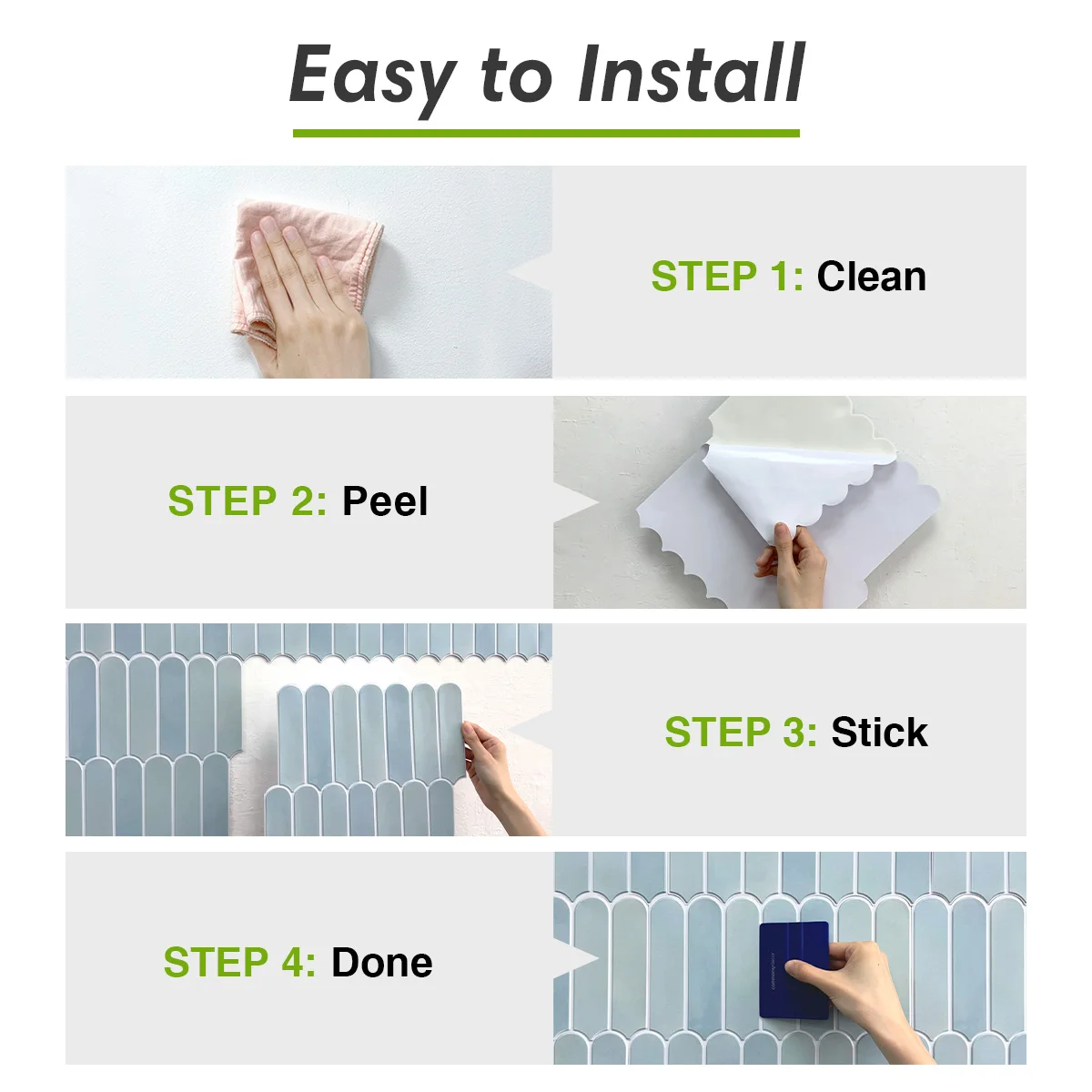 Easy to Install

STEP 1: Clean

STEP 2: Peel

STEP 3: Stick

STEP 4: Done