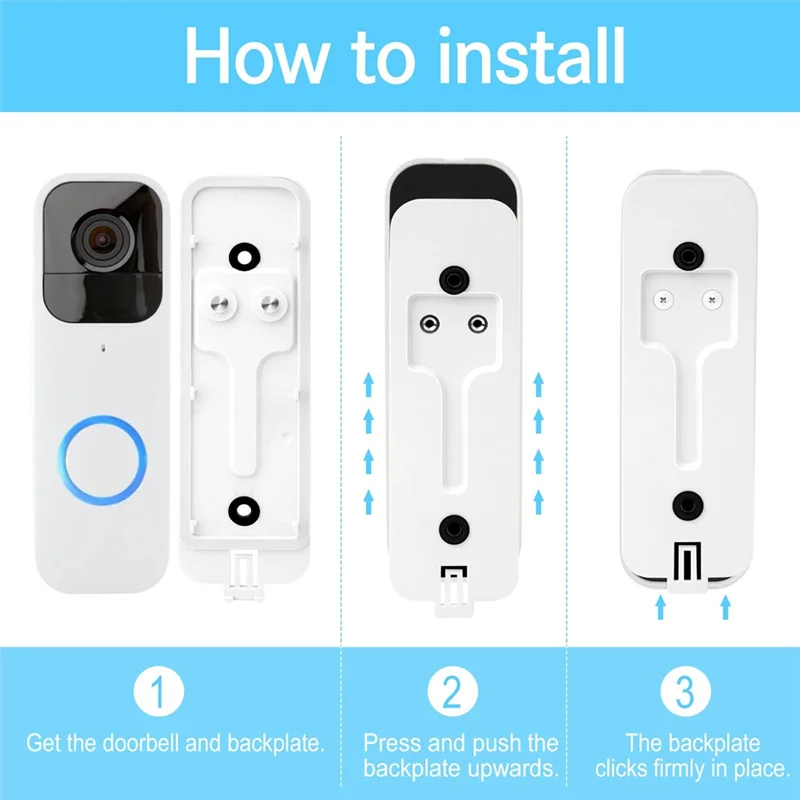 How to install

1

Get the doorbell and backplate.

2

Press and push the backplate upwards.

3

The backplate clicks firmly in place.