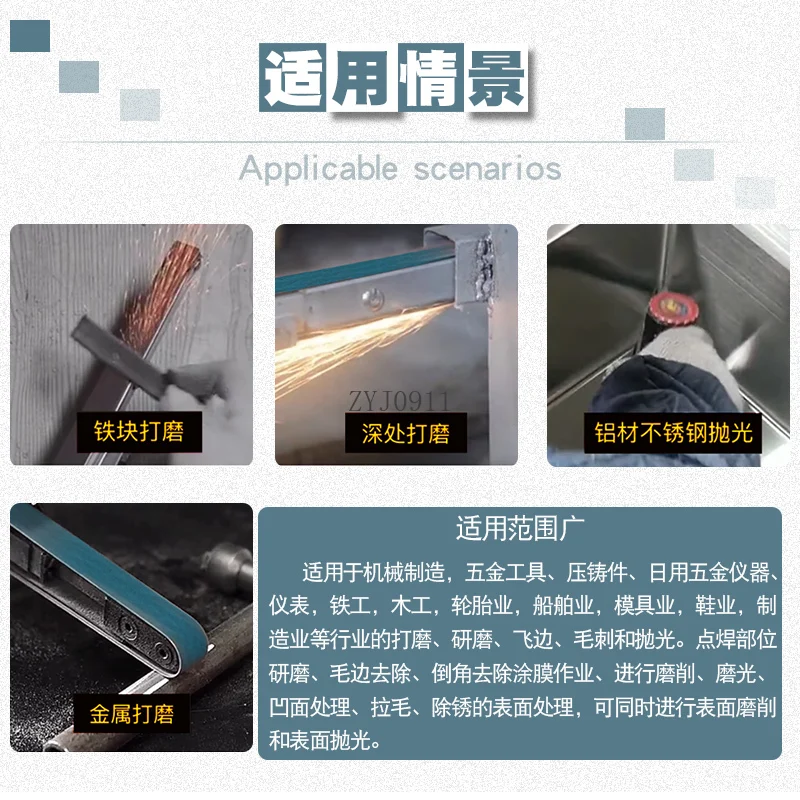 适用情景

Applicable scenarios

铁块打磨

ZYJ0911

深处打磨

铝材不锈钢抛光

金属打磨

适用范围广

适用于机械制造，五金工具、压铸件、日用五金仪器、仪表，铁工，木工，轮胎业，船舶业，模具业，鞋业，制造业等行业的打磨、研磨、飞边、毛刺和抛光。点焊部位研磨、毛边去除、倒角去除涂膜作业、进行磨削、磨光、凹面处理、拉毛、除锈的表面处理，可同时进行表面磨削和表面抛光。