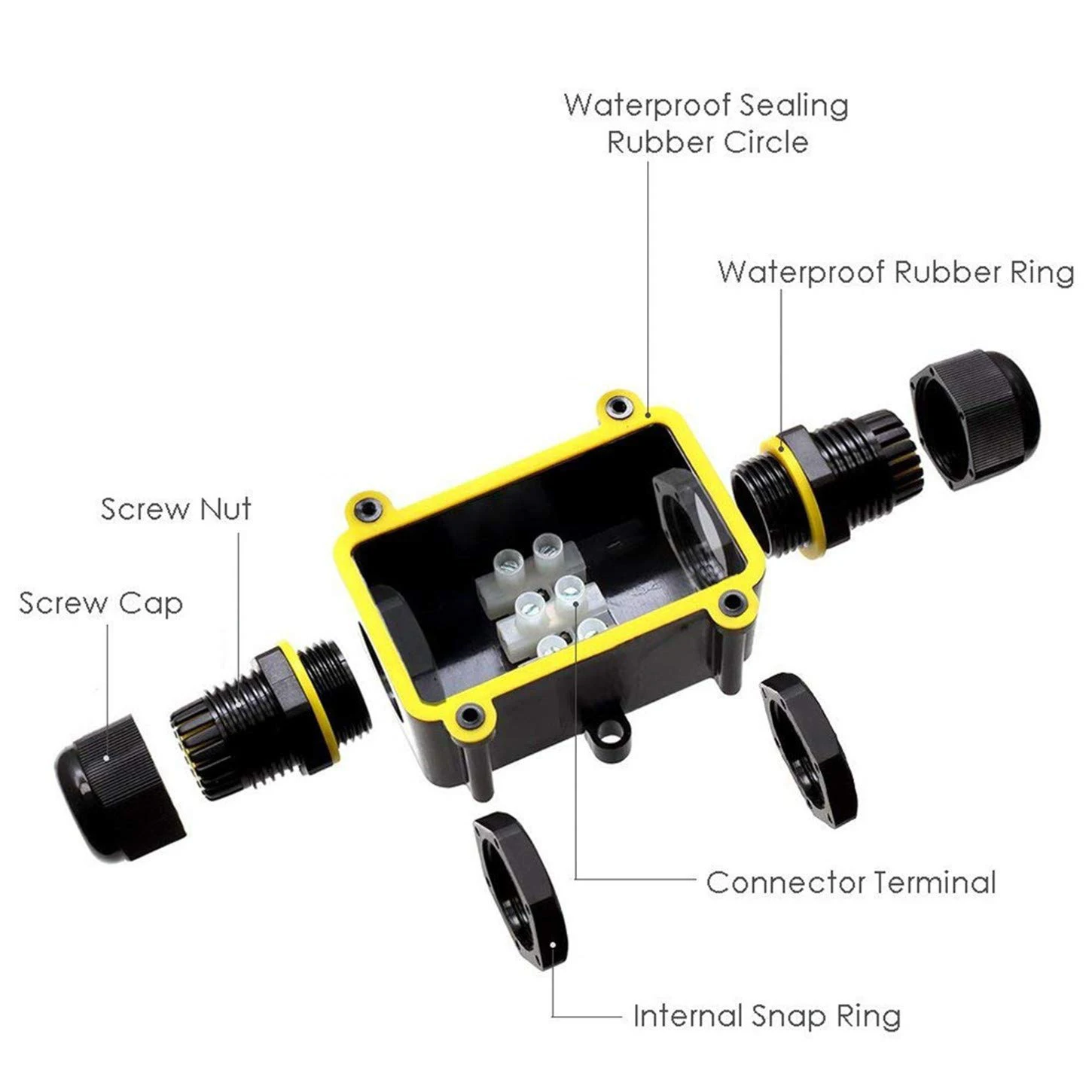 Waterproof Sealing Rubber Circle

Waterproof Rubber Ring

Screw Nut

Screw Cap

Connector Terminal

Internal Snap Ring