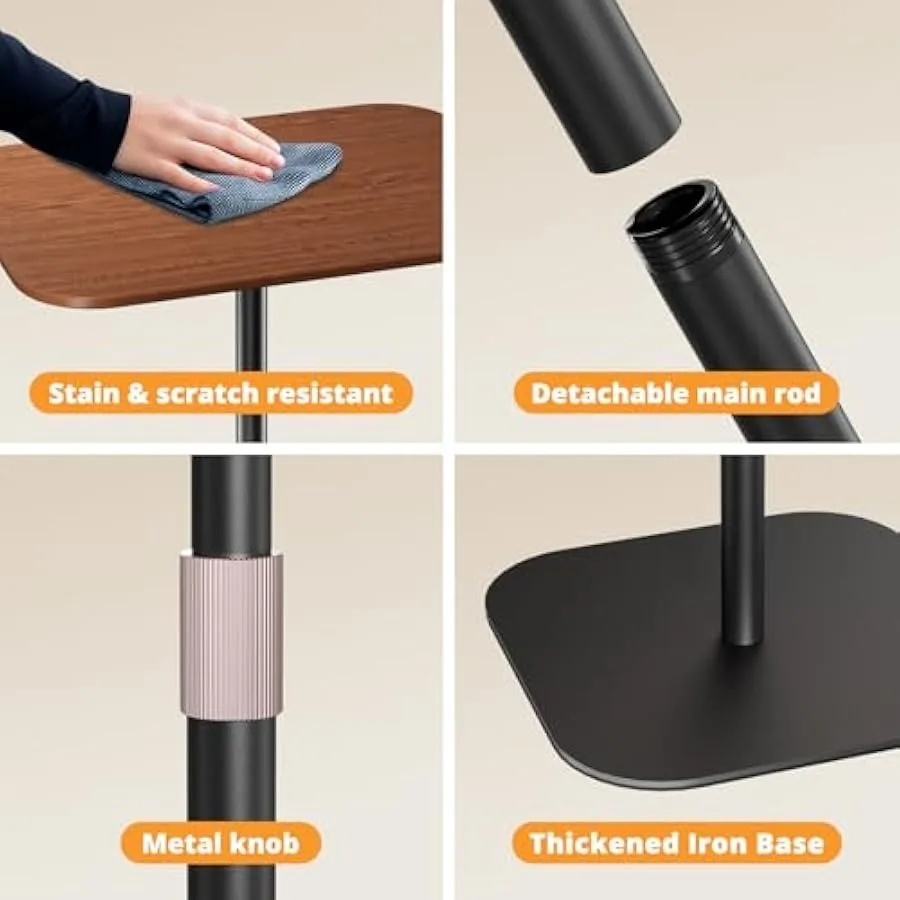 Stain & scratch resistant

Detachable main rod

Metal knob

Thickened Iron Base