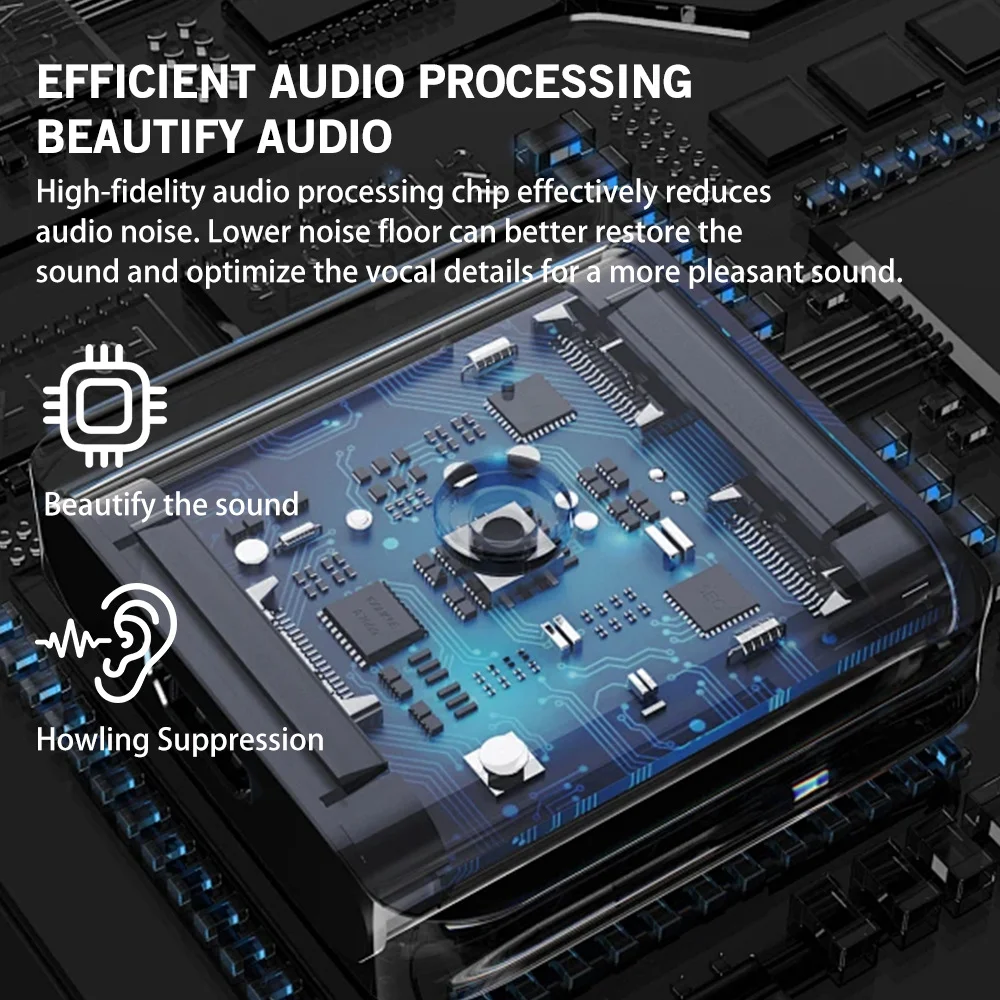 EFFICIENT AUDIO PROCESSING
BEAUTIFY AUDIO

High-fidelity audio processing chip effectively reduces audio noise. Lower noise floor can better restore the sound and optimize the vocal details for a more pleasant sound.

Beautify the sound

Howling Suppression