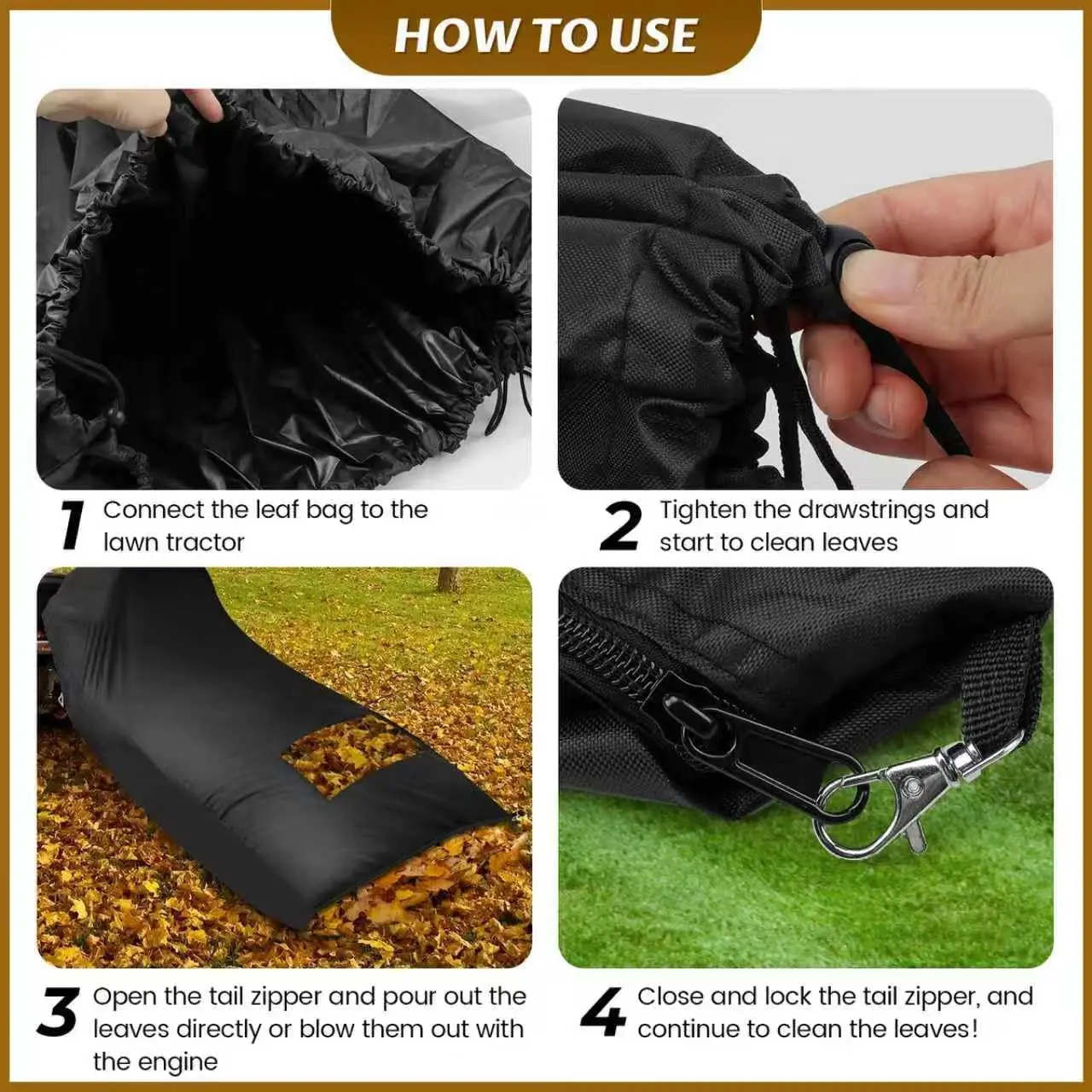 HOW TO USE

1 Connect the leaf bag to the lawn tractor

2 Tighten the drawstrings and start to clean leaves

3 Open the tail zipper and pour out the leaves directly or blow them out with the engine

4 Close and lock the tail zipper, and continue to clean the leaves!