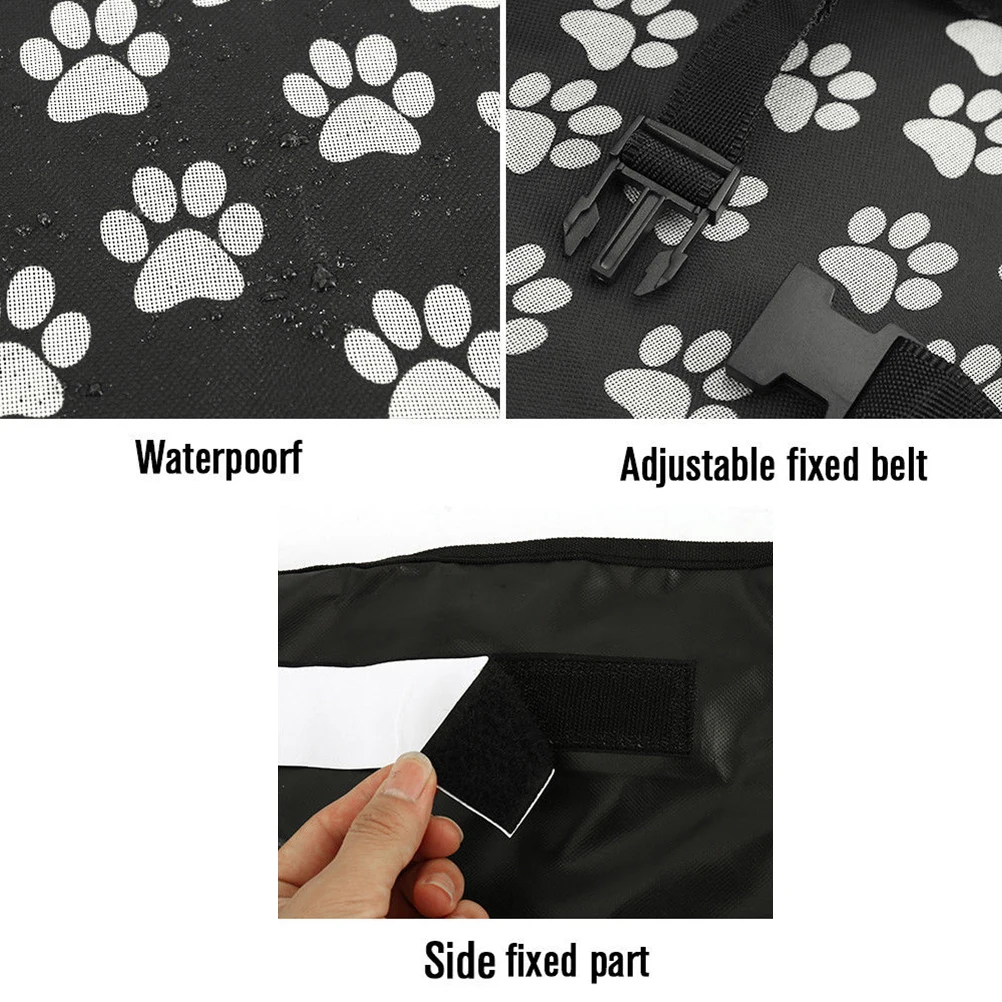 Waterpoorf

Adjustable fixed belt

Side fixed part