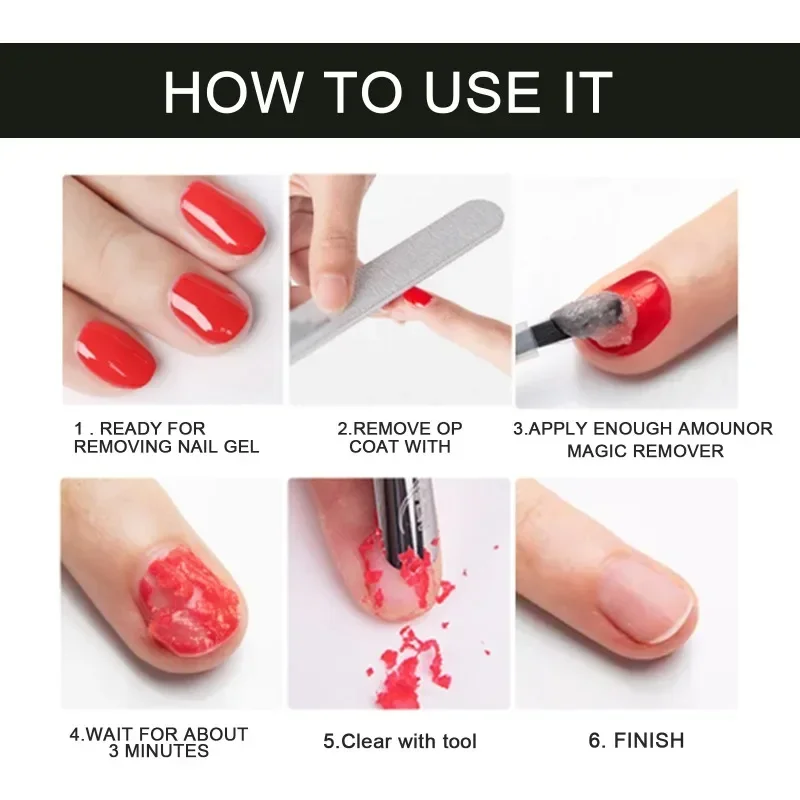 HOW TO USE IT

1 . READY FOR REMOVING NAIL GEL

2.REMOVE OP COAT WITH

3.APPLY ENOUGH AMOUNOR MAGIC REMOVER

4.WAIT FOR ABOUT 3 MINUTES

5.Clear with tool

6. FINISH