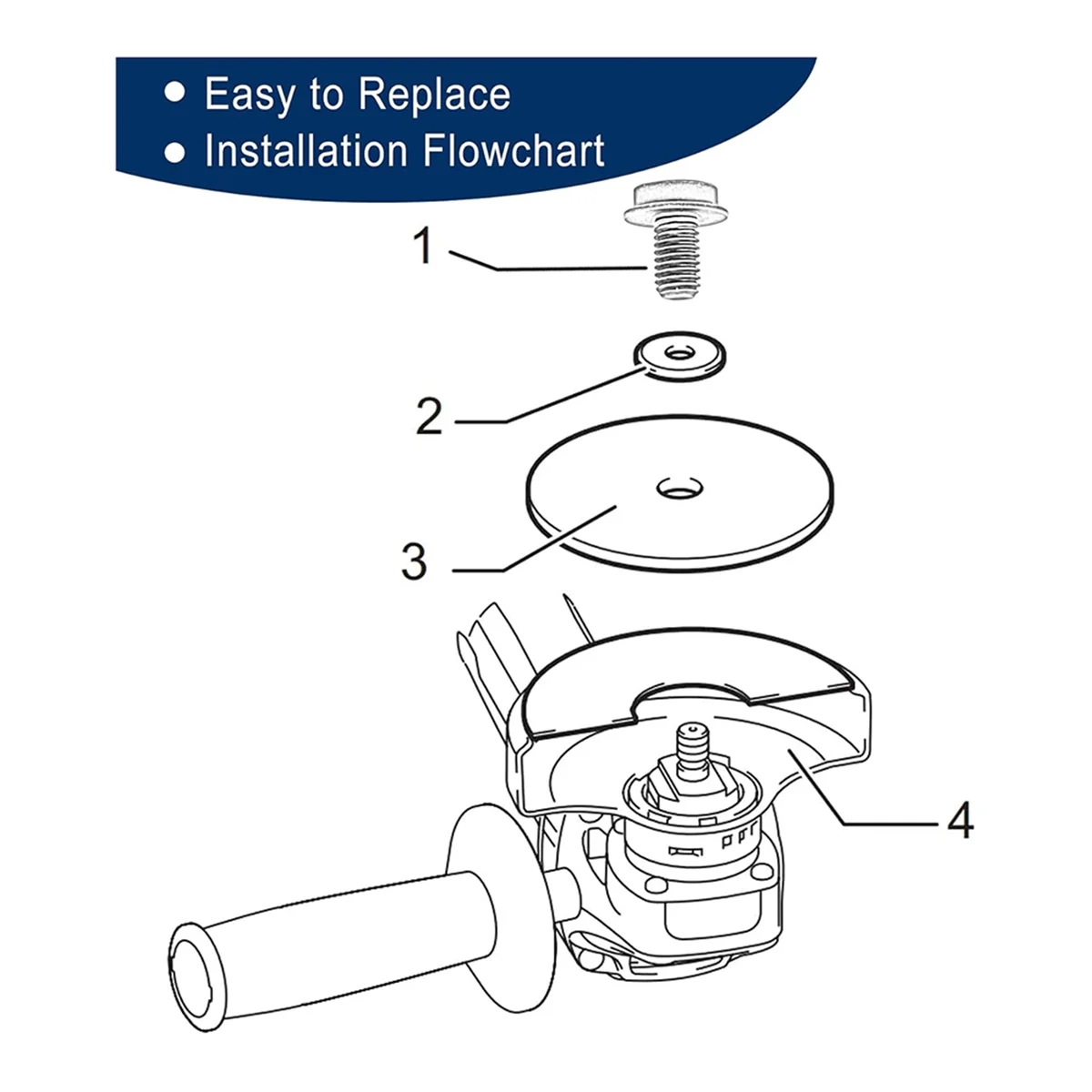 ● Easy to Replace
● Installation Flowchart

1

2

3

4