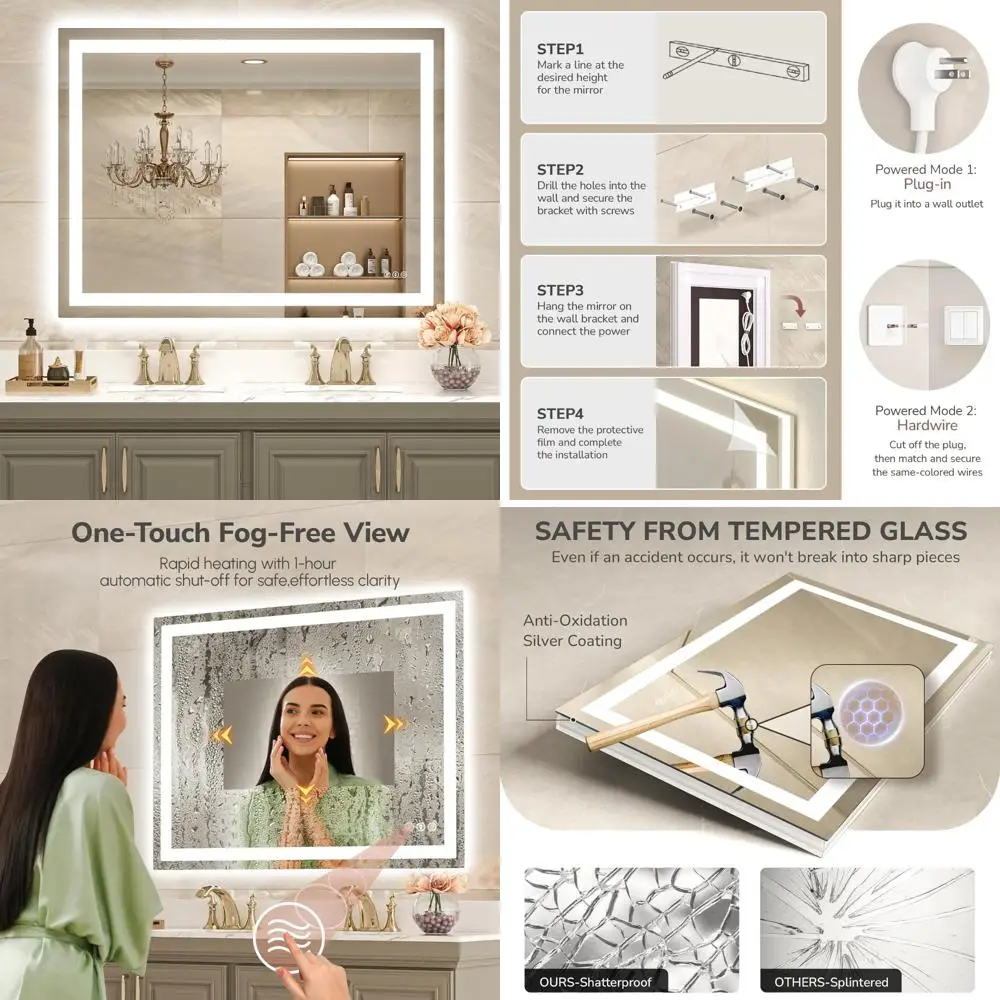 STEP1
Mark a line at the desired height for the mirror

STEP2
Drill the holes into the wall and secure the bracket with screws

STEP3
Hang the mirror on the wall bracket and connect the power

STEP4
Remove the protective film and complete the installation

Powered Mode 1:
Plug-in
Plug it into a wall outlet

Powered Mode 2:
Hardwire
Cut off the plug, then match and secure the same-colored wires

One-Touch Fog-Free View
Rapid heating with 1-hour automatic shut-off for safe,effortless clarity

SAFETY FROM TEMPERED GLASS
Even if an accident occurs, it won't break into sharp pieces

Anti-Oxidation
Silver Coating

OURS-Shatterproof

OTHERS-Splintered