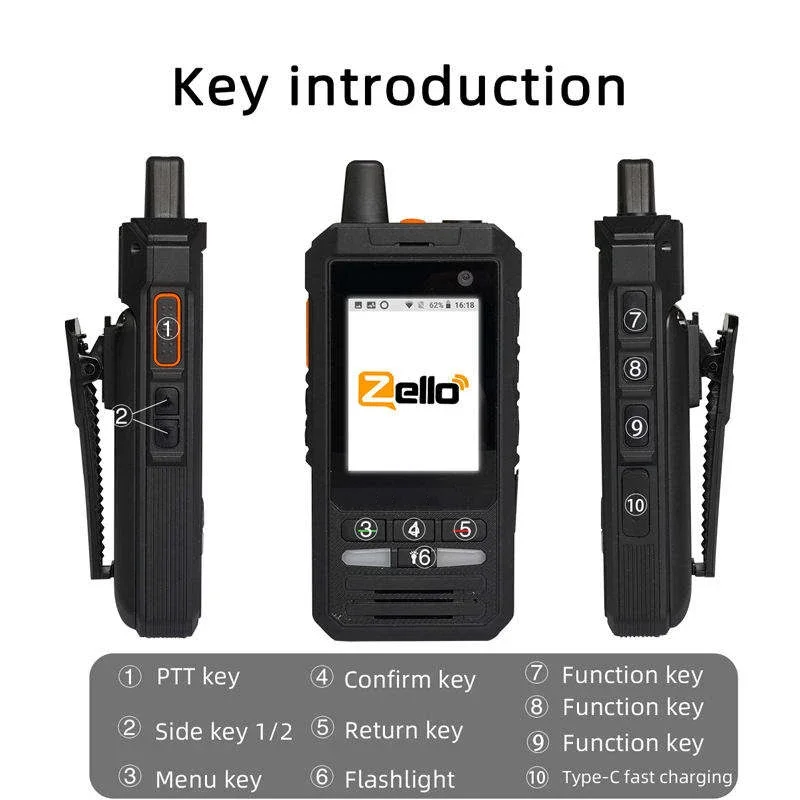 Key introduction

①

②

62% 16:18

Zello

③ ④ ⑤

⑥

⑦

⑧

⑨

⑩

① PTT key
② Side key 1/2
③ Menu key

④ Confirm key
⑤ Return key
⑥ Flashlight

⑦ Function key
⑧ Function key
⑨ Function key
⑩ Type-C fast charging