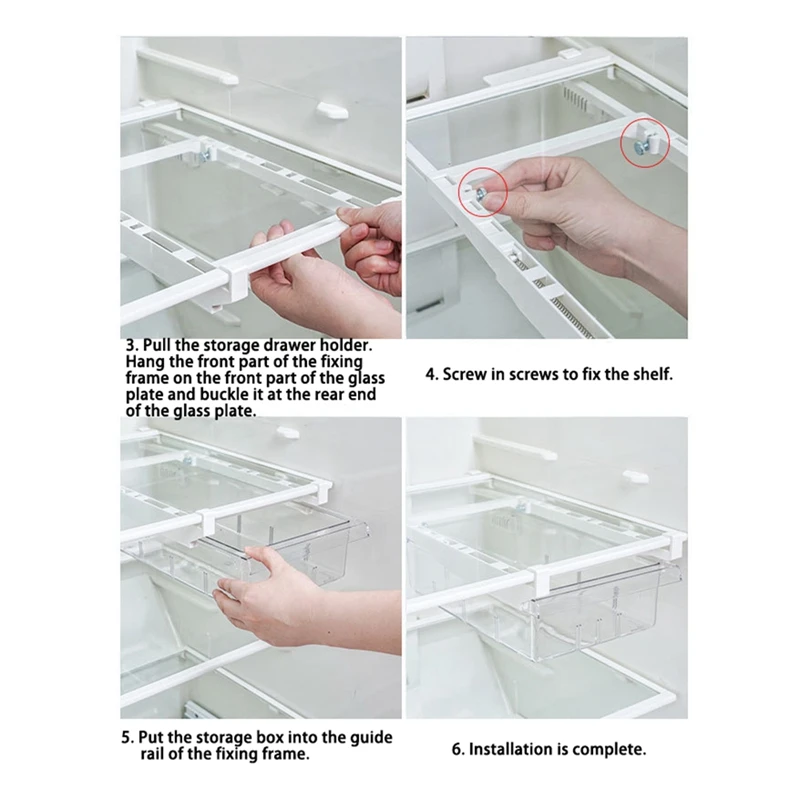 3. Pull the storage drawer holder. Hang the front part of the fixing frame on the front part of the glass plate and buckle it at the rear end of the glass plate.

4. Screw in screws to fix the shelf.

5. Put the storage box into the guide rail of the fixing frame.

6. Installation is complete.