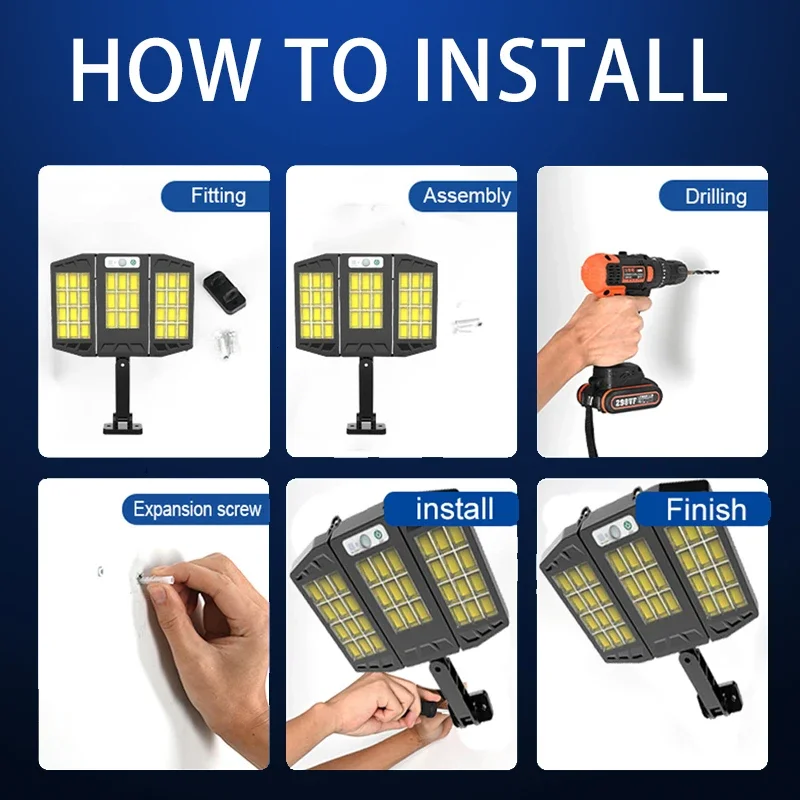 HOW TO INSTALL

Fitting

Assembly

Drilling

298VF

Expansion screw

install

Finish