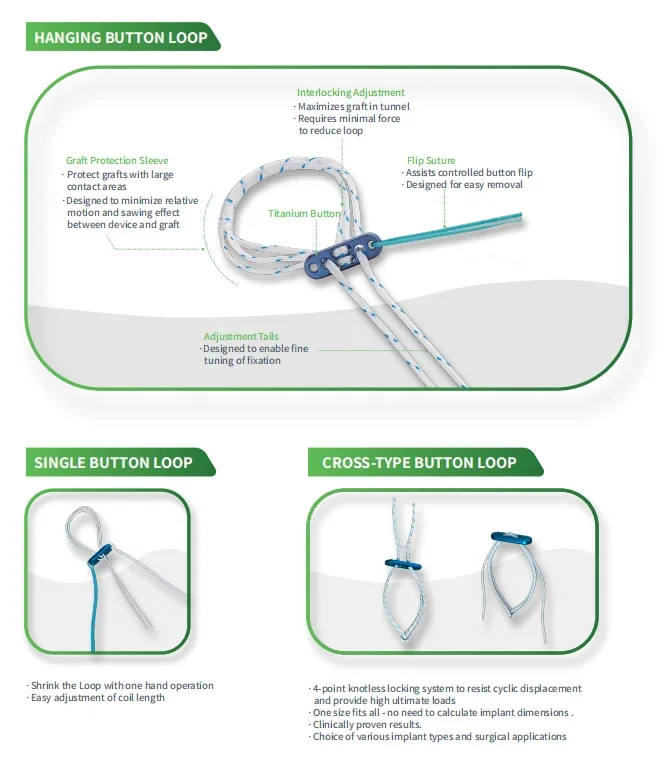 HANGING BUTTON LOOP

Interlocking Adjustment
· Maximizes graft in tunnel
· Requires minimal force to reduce loop

Graft Protection Sleeve
· Protect grafts with large contact areas
· Designed to minimize relative motion and sawing effect between device and graft

Flip Suture
· Assists controlled button flip
· Designed for easy removal

Titanium Button

Adjustment Tails
· Designed to enable fine tuning of fixation

SINGLE BUTTON LOOP

· Shrink the Loop with one hand operation
· Easy adjustment of coil length

CROSS-TYPE BUTTON LOOP

· 4-point knotless locking system to resist cyclic displacement and provide high ultimate loads
· One size fits all - no need to calculate implant dimensions .
· Clinically proven results.
· Choice of various implant types and surgical applications