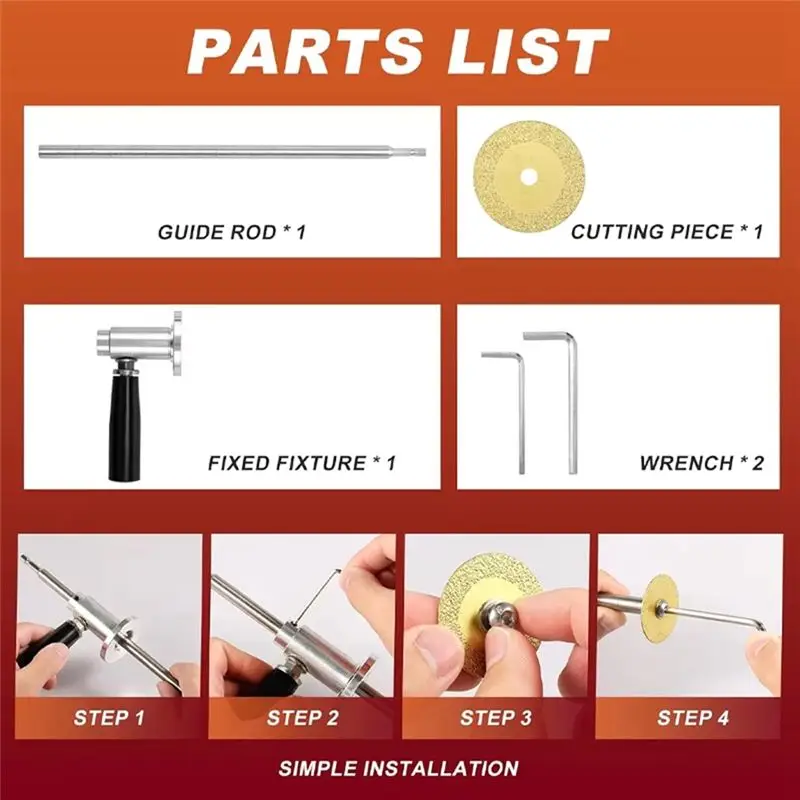 PARTS LIST

GUIDE ROD * 1

CUTTING PIECE * 1

FIXED FIXTURE * 1

WRENCH * 2

STEP 1

STEP 2

STEP 3

STEP 4

SIMPLE INSTALLATION