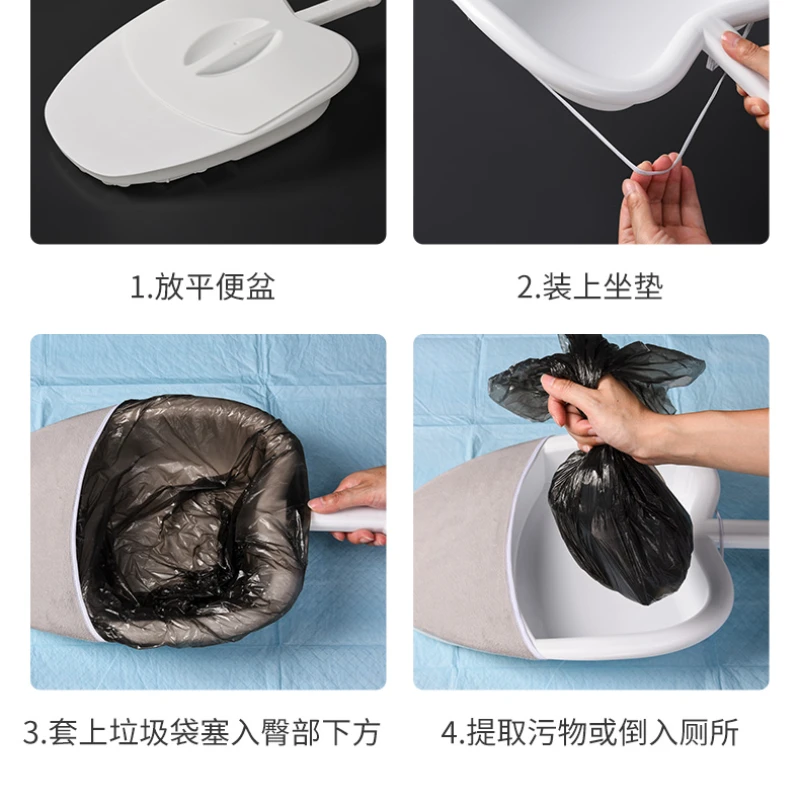 1.放平便盆

2.装上坐垫

3.套上垃圾袋塞入臀部下方

4.提取污物或倒入厕所