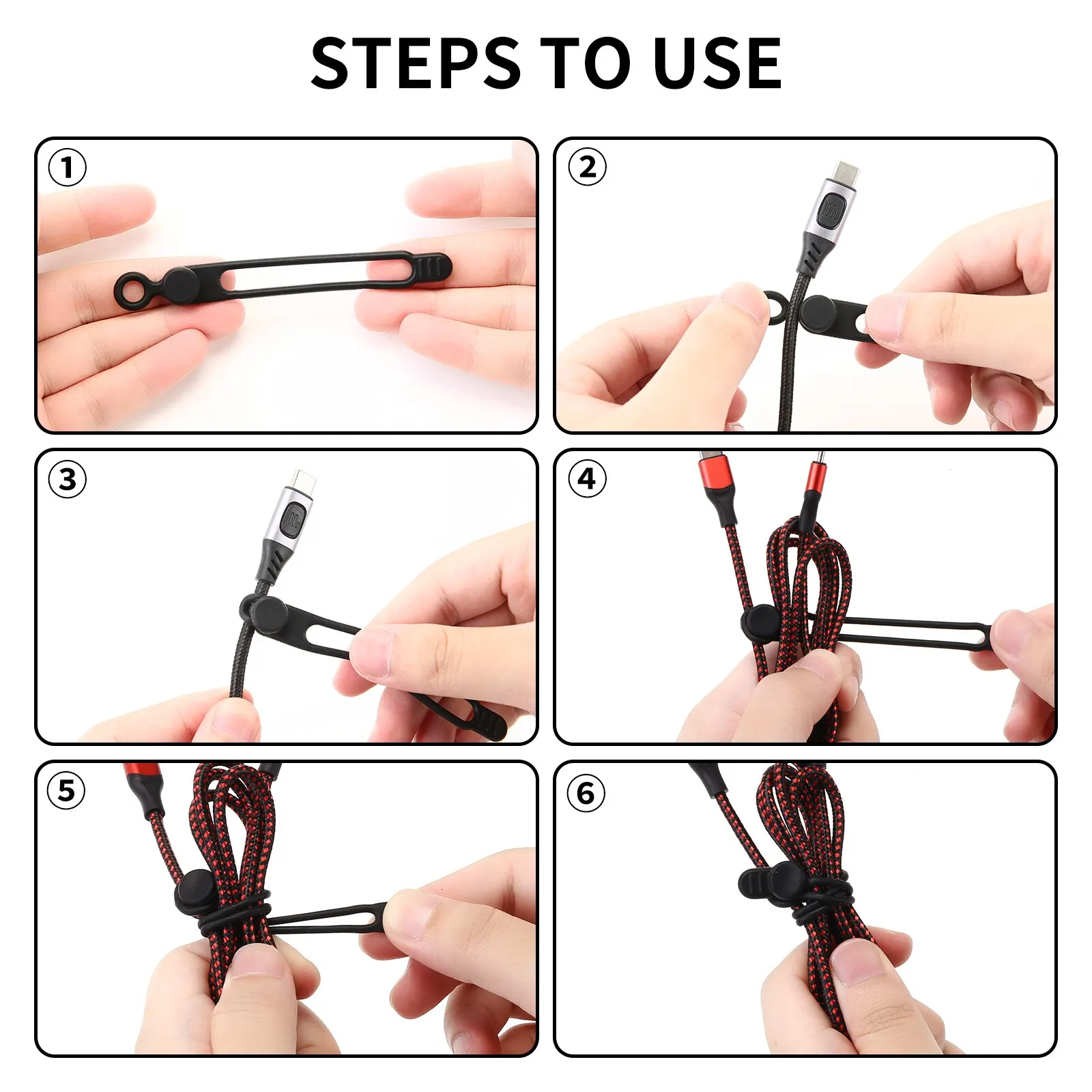 STEPS TO USE

①

②

③

④

⑤

⑥