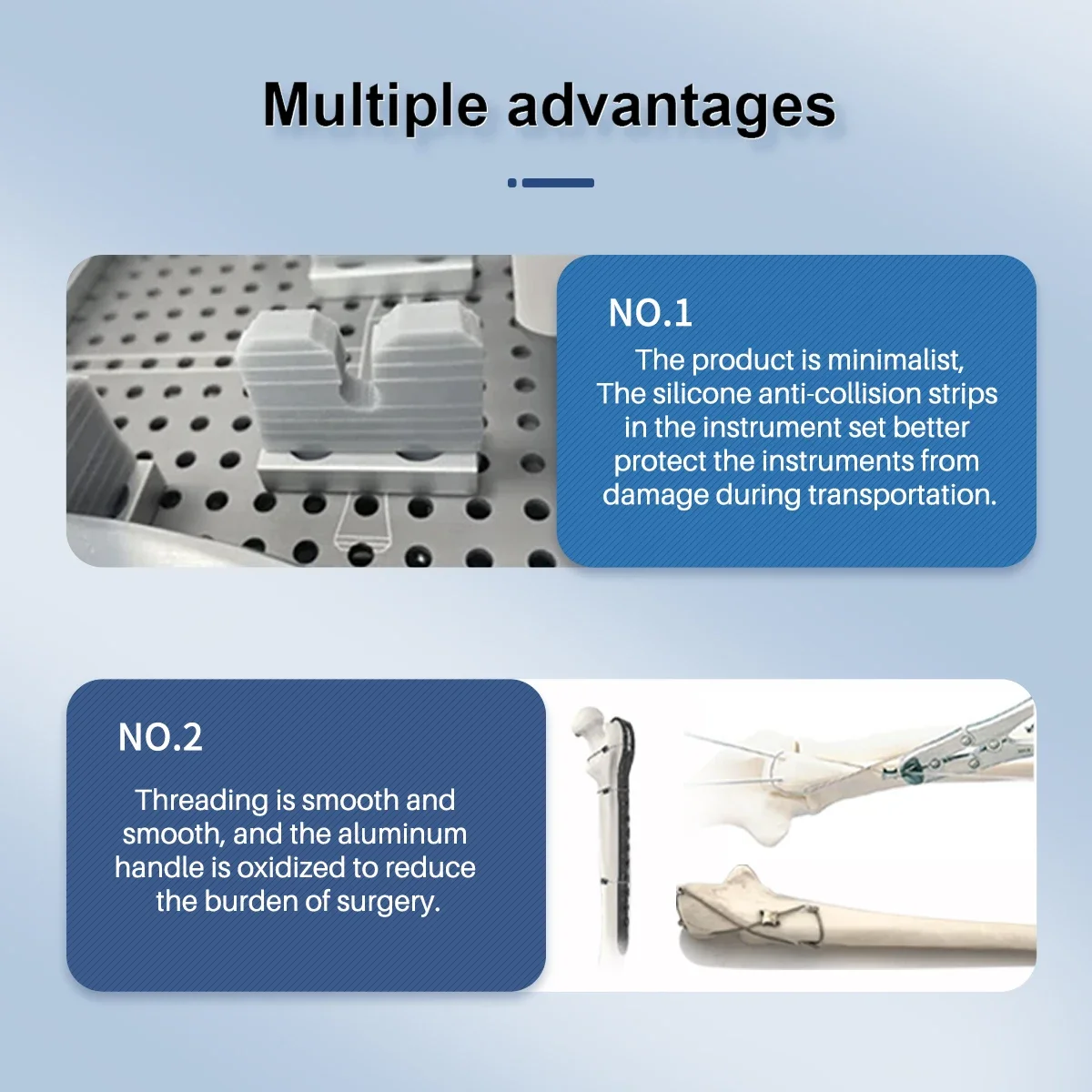 Multiple advantages

NO.1

The product is minimalist, The silicone anti-collision strips in the instrument set better protect the instruments from damage during transportation.

NO.2

Threading is smooth and smooth, and the aluminum handle is oxidized to reduce the burden of surgery.