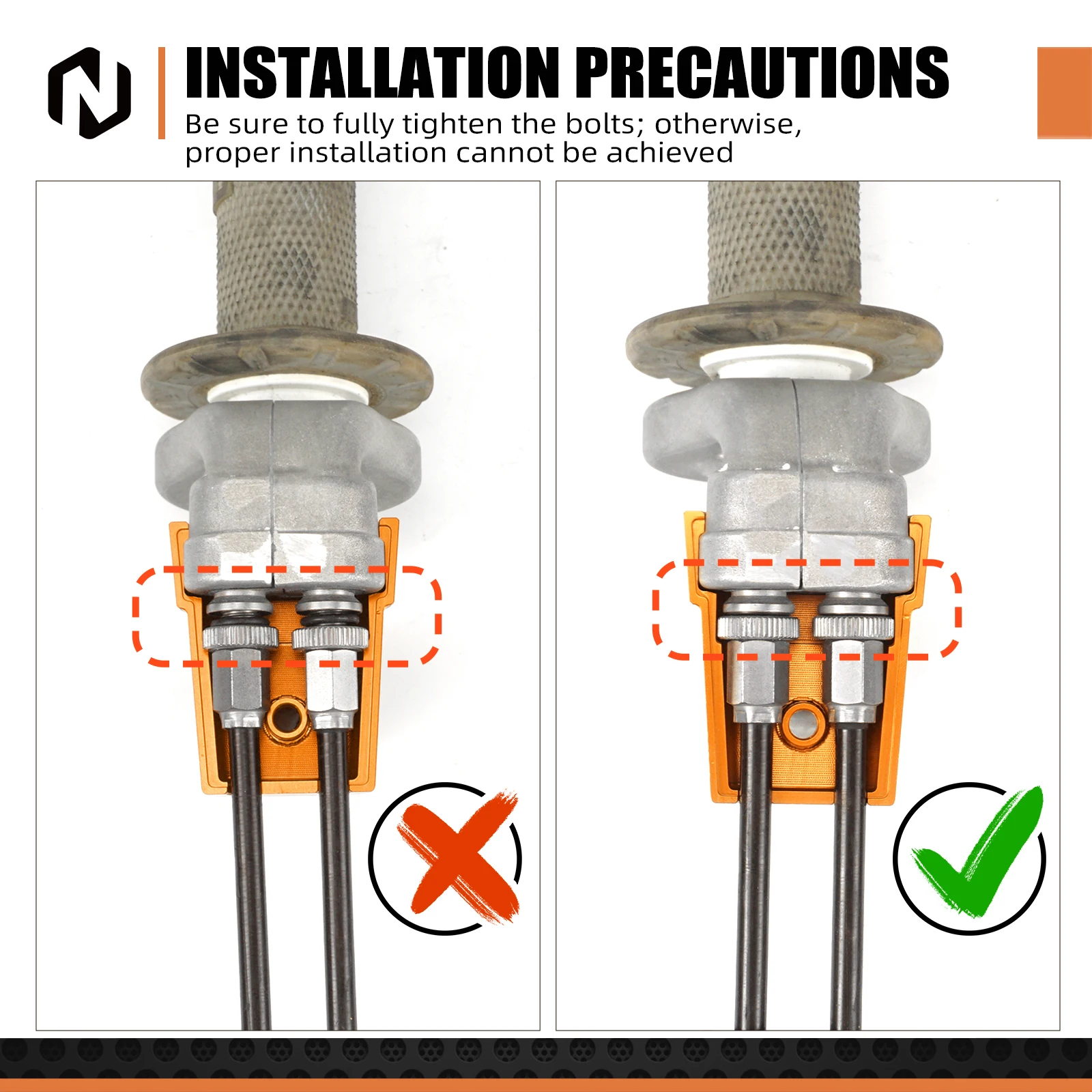 INSTALLATION PRECAUTIONS
Be sure to fully tighten the bolts; otherwise, proper installation cannot be achieved