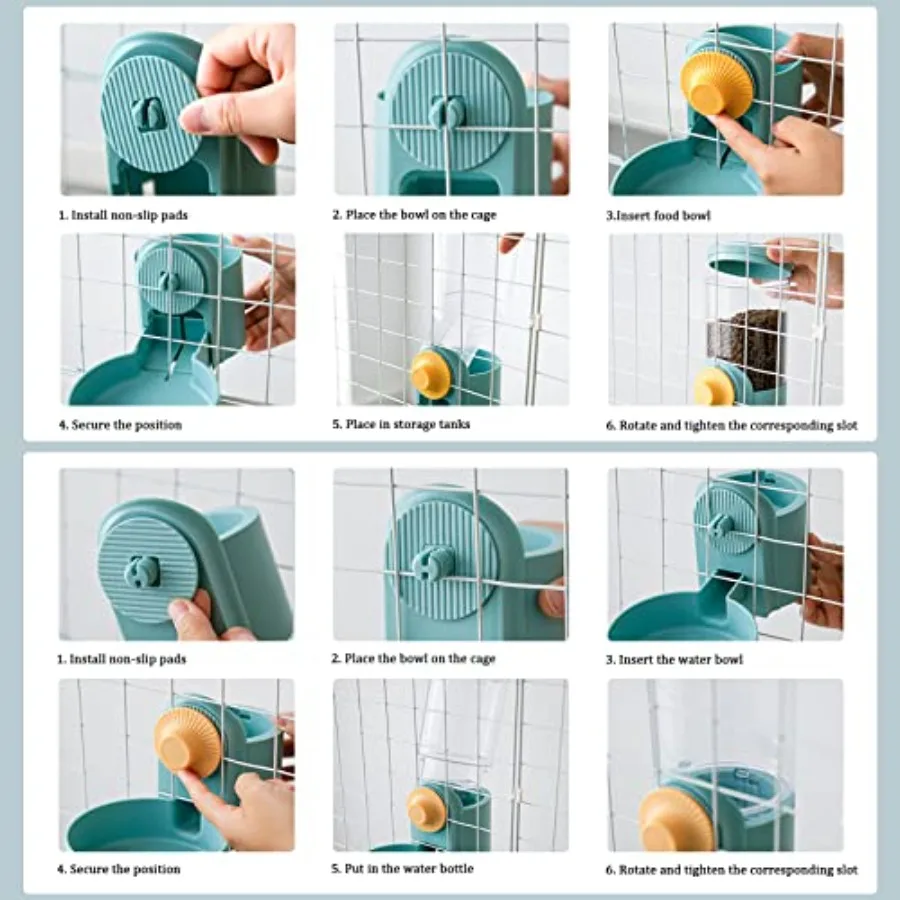 1. Install non-slip pads

2. Place the bowl on the cage

3.Insert food bowl

4. Secure the position

5. Place in storage tanks

6. Rotate and tighten the corresponding slot

1. Install non-slip pads

2. Place the bowl on the cage

3. Insert the water bowl

4. Secure the position

5. Put in the water bottle

6. Rotate and tighten the corresponding slot