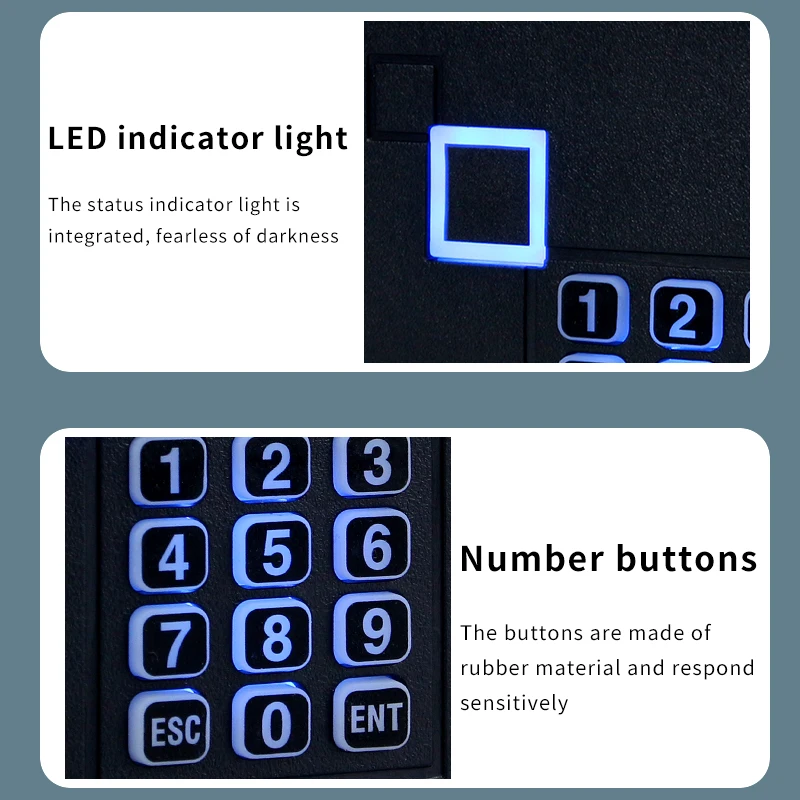 LED indicator light

The status indicator light is integrated, fearless of darkness

1 2

1 2 3
4 5 6
7 8 9
ESC 0 ENT

Number buttons

The buttons are made of rubber material and respond sensitively