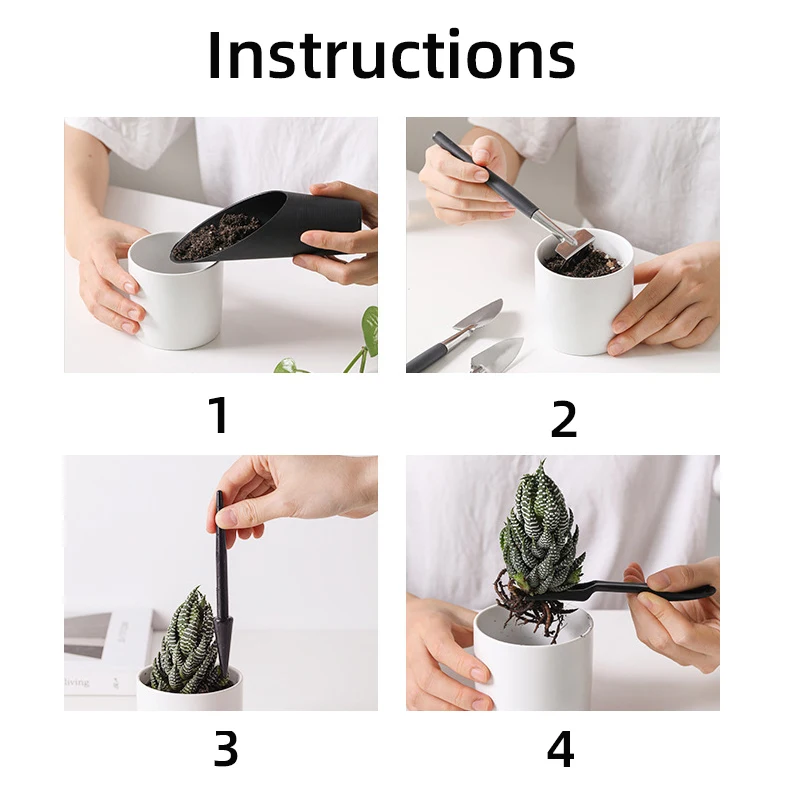 Instructions

1

2

living

3

4