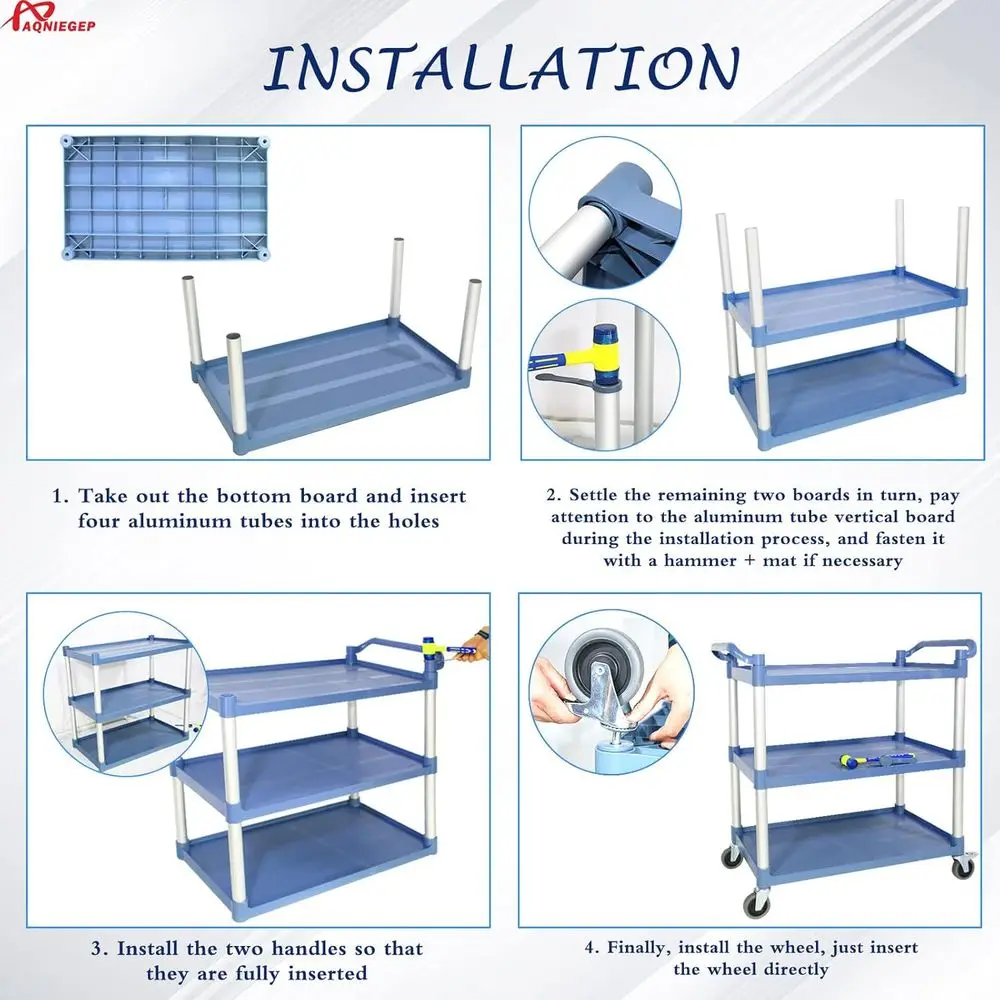 AQNIEGEP

INSTALLATION

1. Take out the bottom board and insert four aluminum tubes into the holes

2. Settle the remaining two boards in turn, pay attention to the aluminum tube vertical board during the installation process, and fasten it with a hammer + mat if necessary

3. Install the two handles so that they are fully inserted

4. Finally, install the wheel, just insert the wheel directly